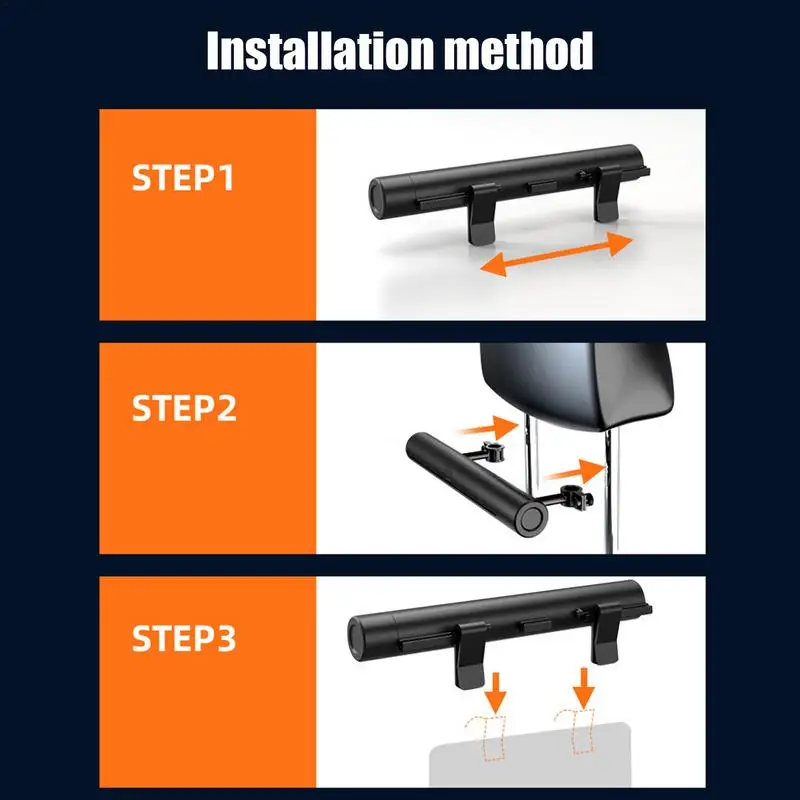 Installation method

STEP1

STEP2

STEP3