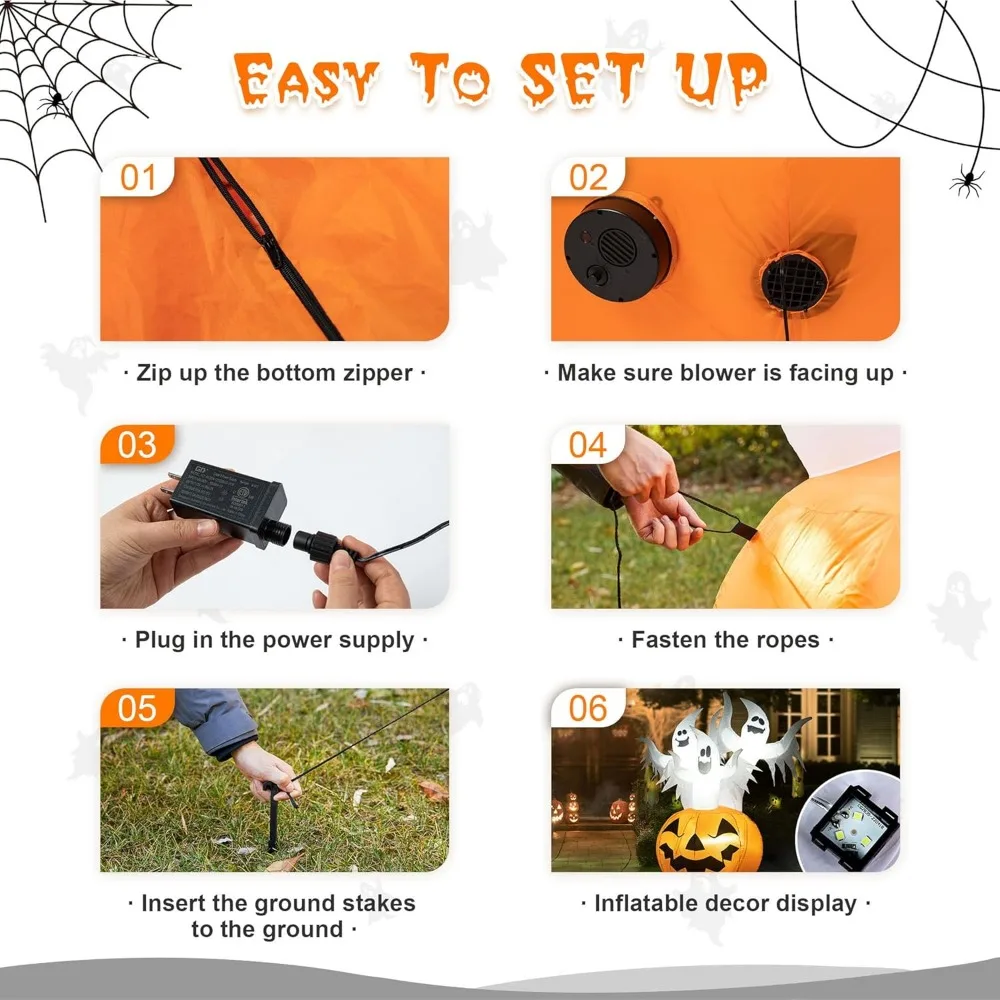 EASY TO SET UP

01

· Zip up the bottom zipper ·

02

· Make sure blower is facing up ·

03

· Plug in the power supply ·

04

· Fasten the ropes ·

05

· Insert the ground stakes to the ground ·

06

· Inflatable decor display ·