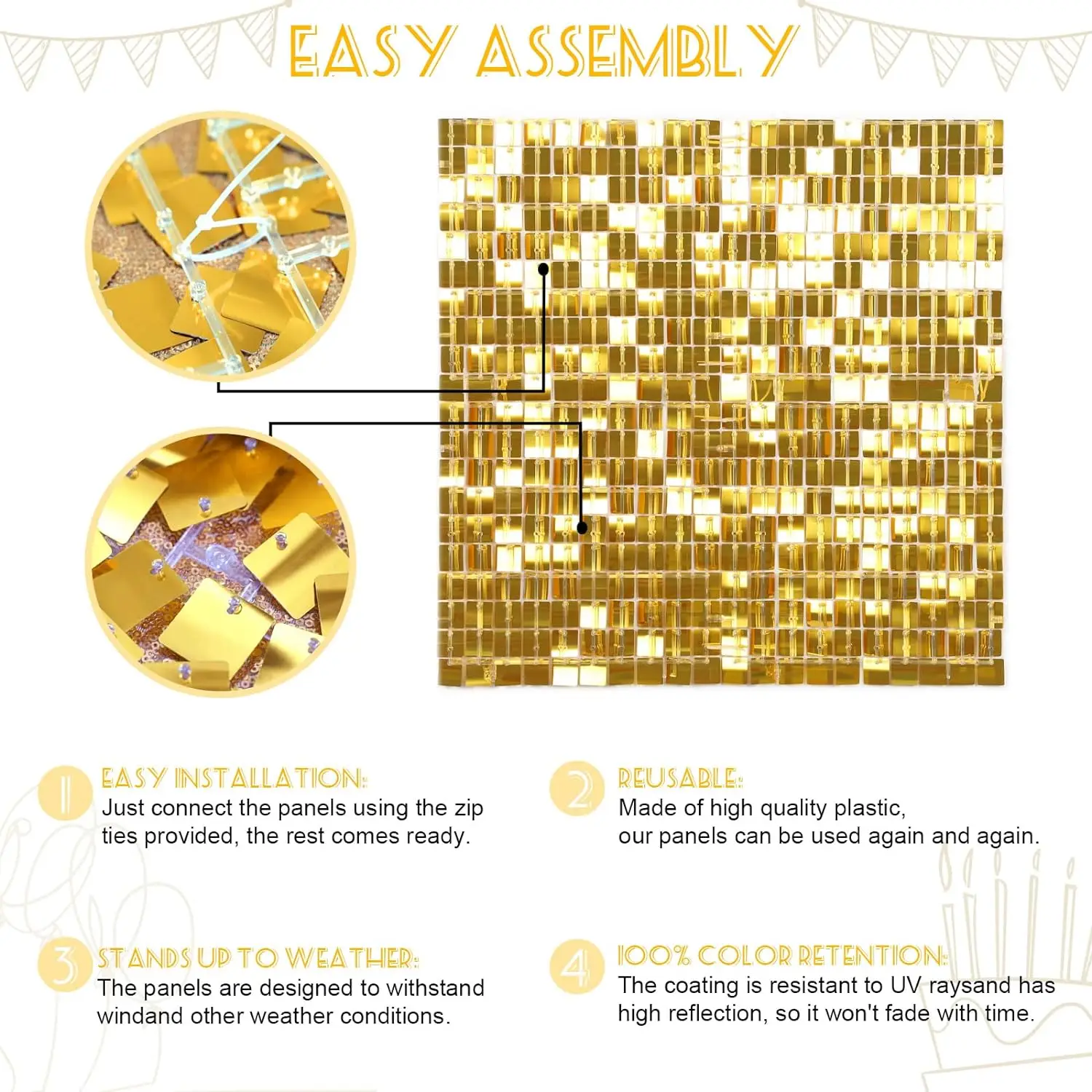 EASY ASSEMBLY

1 EASY INSTALLATION:
Just connect the panels using the zip ties provided, the rest comes ready.

2 REUSABLE:
Made of high quality plastic, our panels can be used again and again.

3 STANDS UP TO WEATHER:
The panels are designed to withstand windand other weather conditions.

4 100% COLOR RETENTION:
The coating is resistant to UV raysand has high reflection, so it won't fade with time.