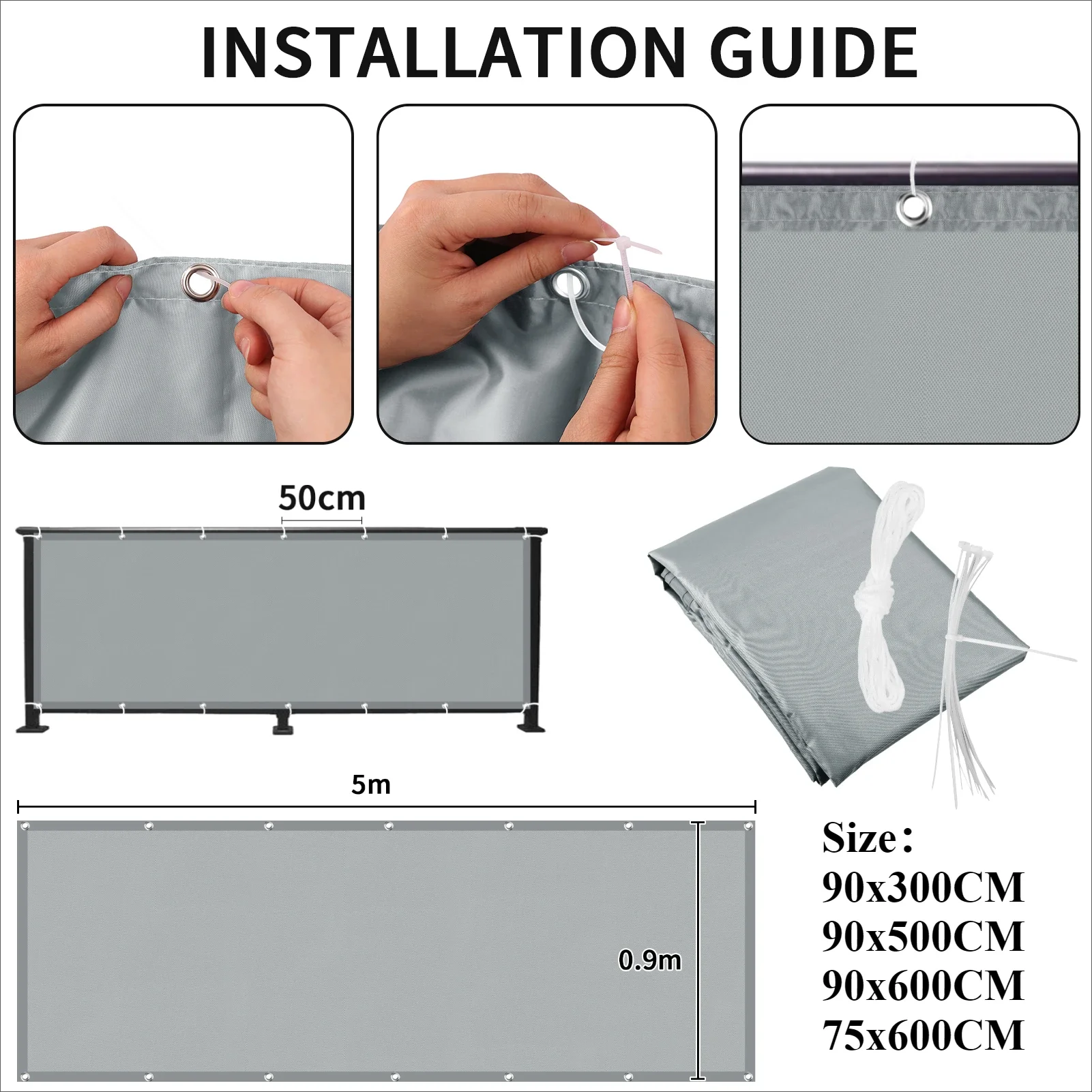 INSTALLATION GUIDE

50cm

5m

0.9m

Size：
90x300CM
90x500CM
90x600CM
75x600CM