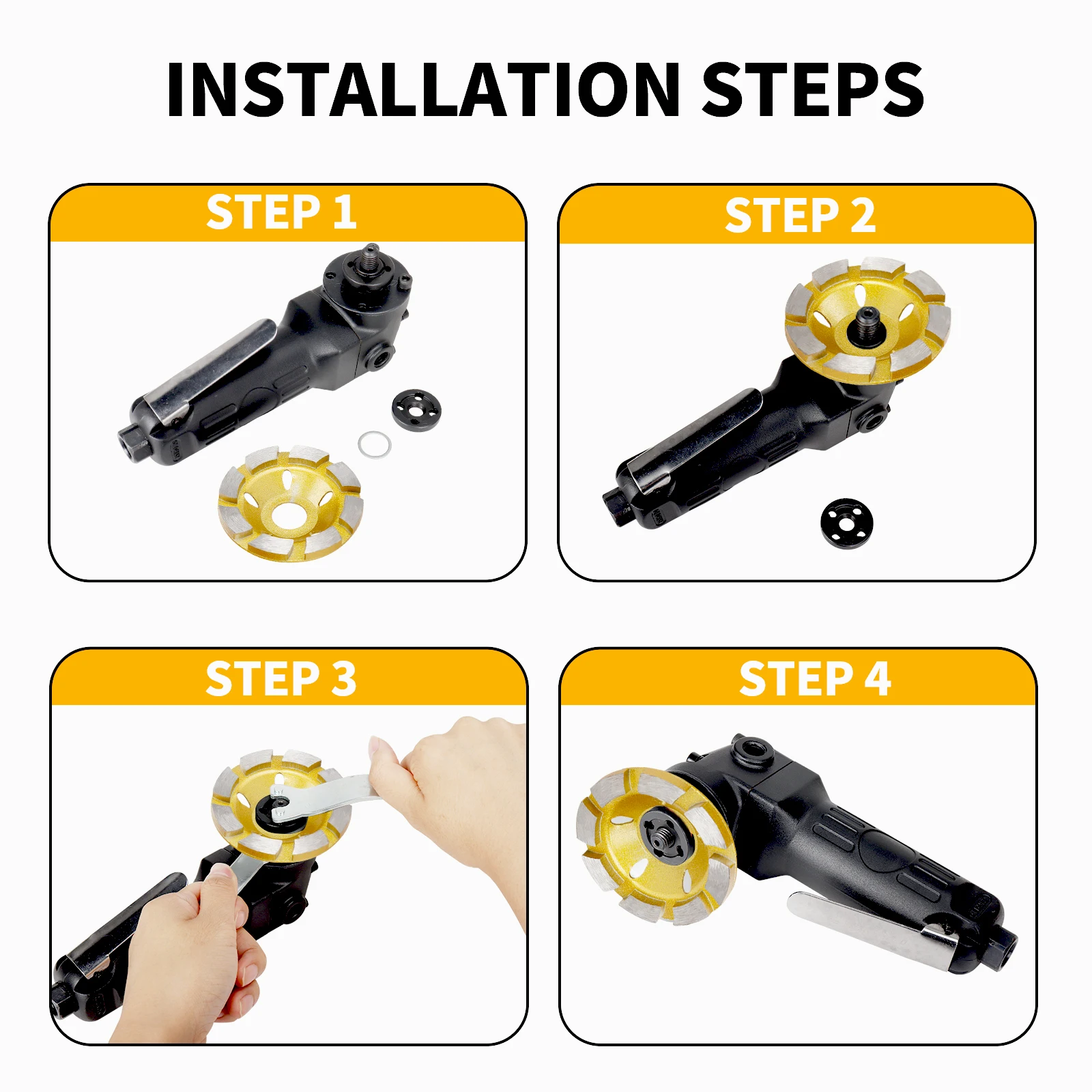 INSTALLATION STEPS

STEP 1

STEP 2

STEP 3

STEP 4