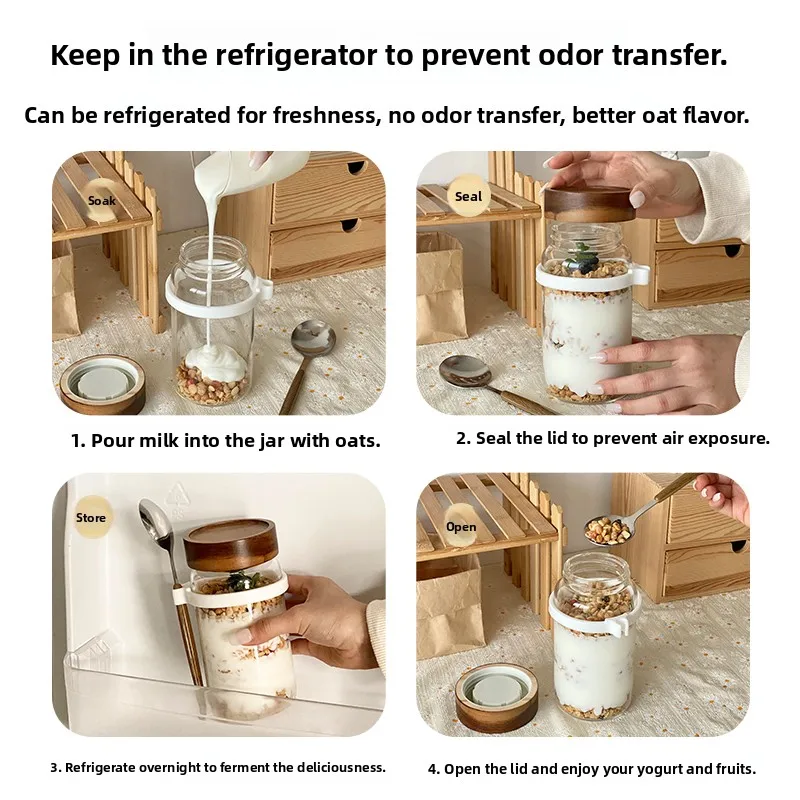 Keep in the refrigerator to prevent odor transfer.

Can be refrigerated for freshness, no odor transfer, better oat flavor.

Soak

1. Pour milk into the jar with oats.

Seal

2. Seal the lid to prevent air exposure.

Store

3. Refrigerate overnight to ferment the deliciousness.

Open

4. Open the lid and enjoy your yogurt and fruits.