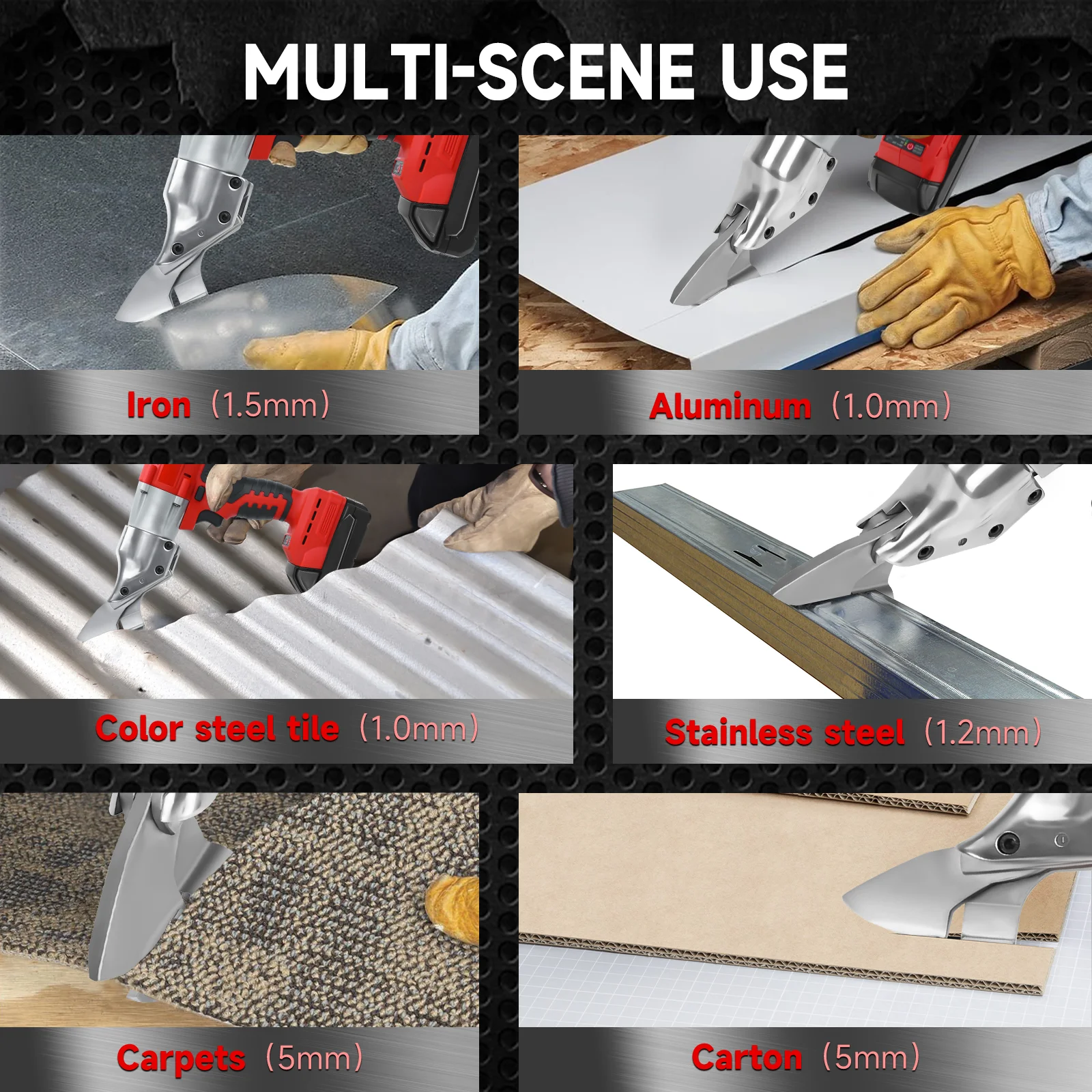 MULTI-SCENE USE

Iron （1.5mm）

Aluminum （1.0mm）

Color steel tile （1.0mm）

Stainless steel （1.2mm）

Carpets （5mm）

Carton （5mm）