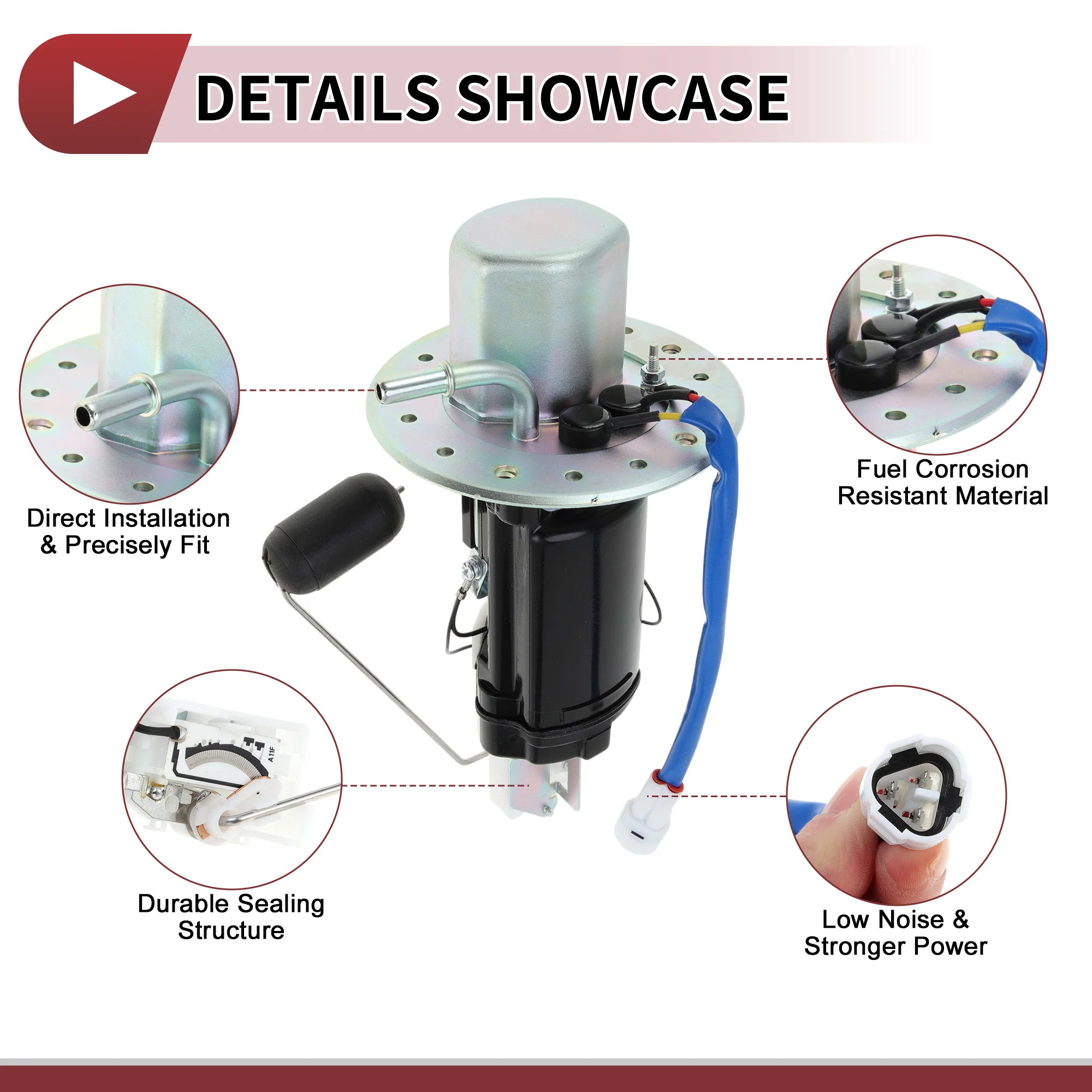 DETAILS SHOWCASE

Direct Installation & Precisely Fit

Fuel Corrosion Resistant Material

A11F

Durable Sealing Structure

Low Noise & Stronger Power