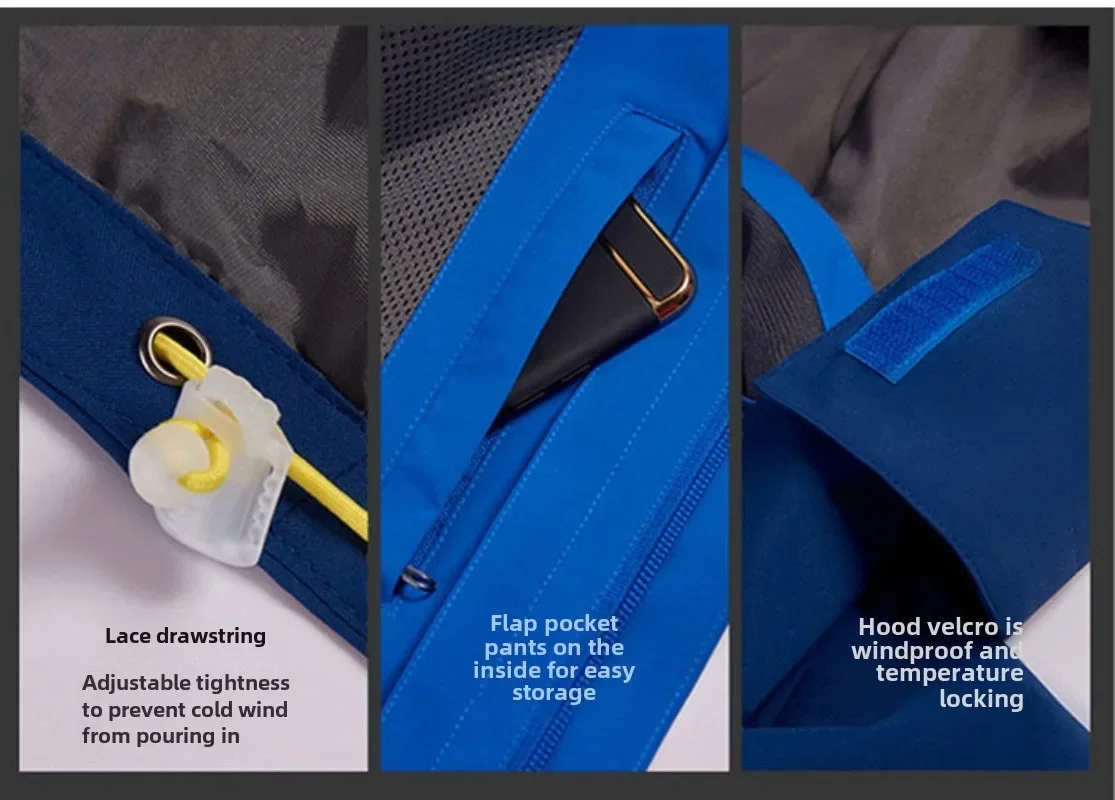 Lace drawstring

Adjustable tightness to prevent cold wind from pouring in

Flap pocket pants on the inside for easy storage

Hood velcro is windproof and temperature locking