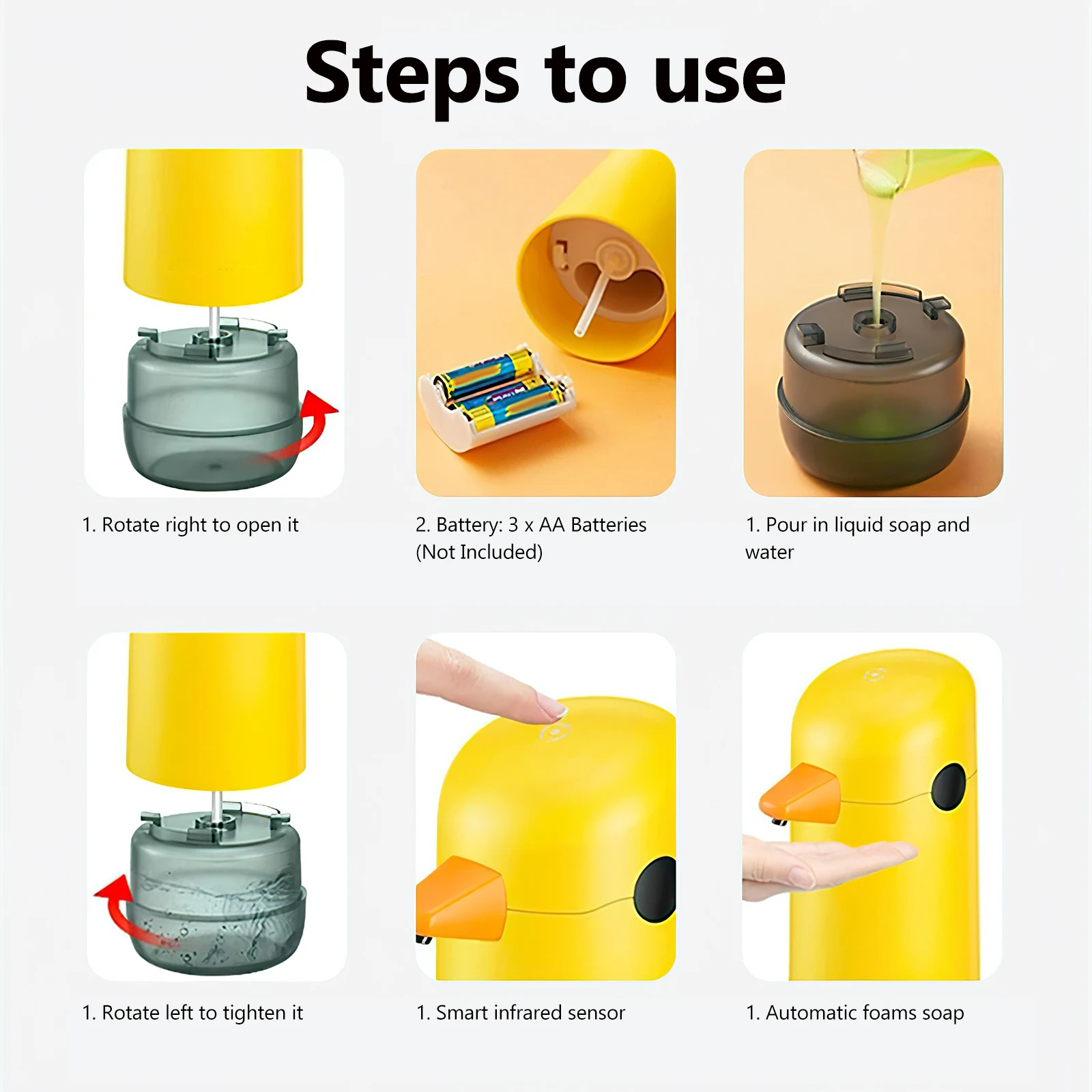 Steps to use

1. Rotate right to open it

2. Battery: 3 x AA Batteries (Not Included)

1. Pour in liquid soap and water

1. Rotate left to tighten it

1. Smart infrared sensor

1. Automatic foams soap