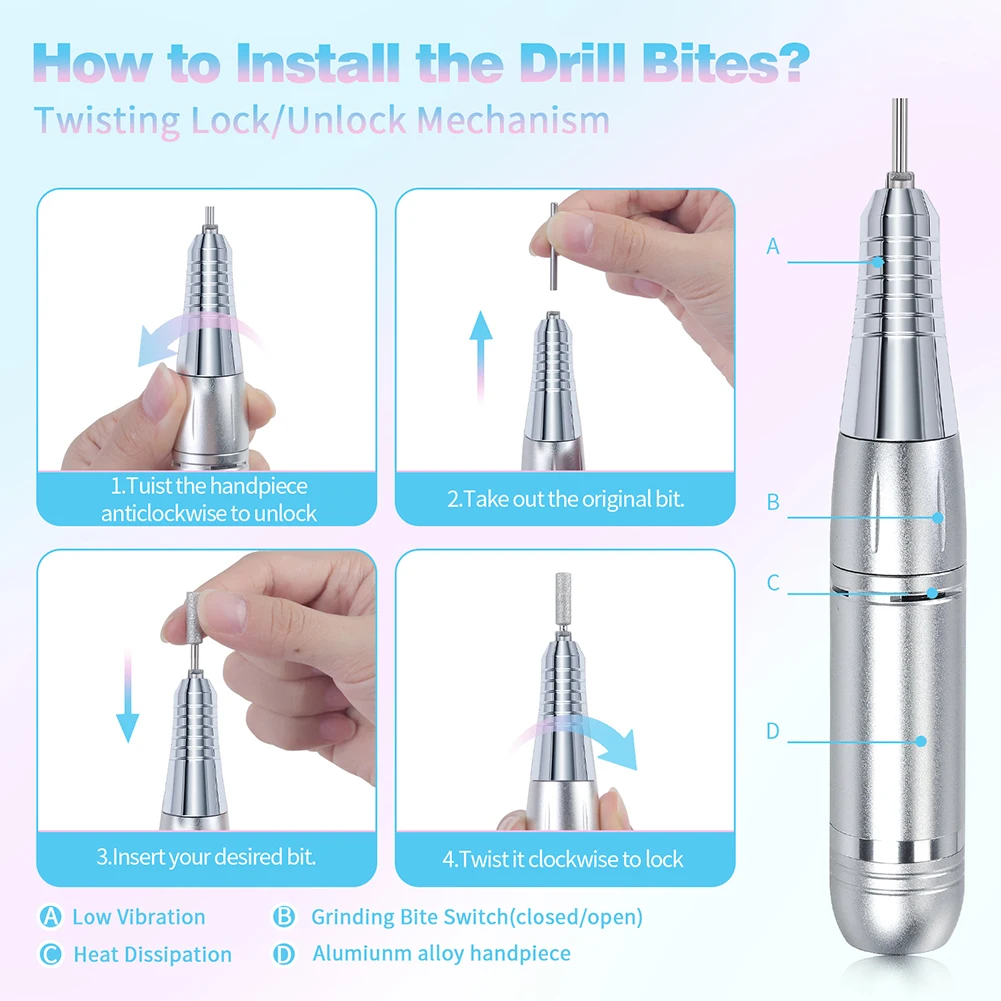 How to Install the Drill Bites?

Twisting Lock/Unlock Mechanism

1.Tuist the handpiece anticlockwise to unlock

2.Take out the original bit.

3.Insert your desired bit.

4.Twist it clockwise to lock

A

B

C

D

A Low Vibration
B Grinding Bite Switch(closed/open)
C Heat Dissipation
D Alumiunm alloy handpiece