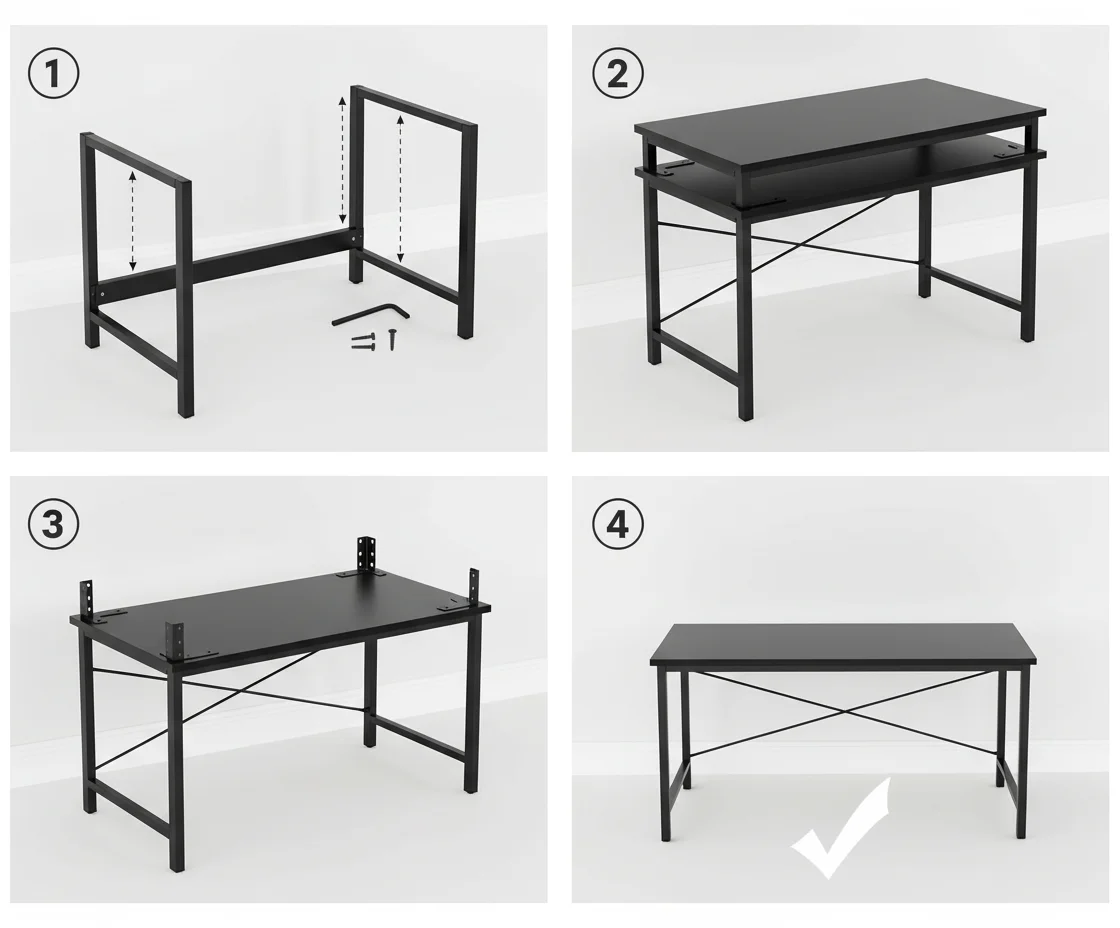 1

2

3

4