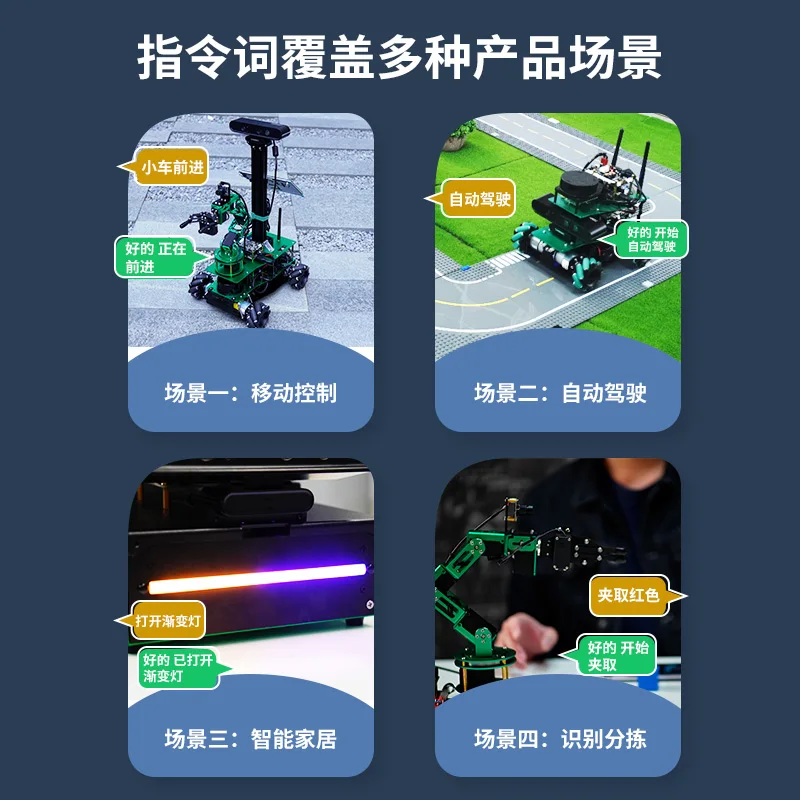 指令词覆盖多种产品场景

小车前进

好的 正在前进

场景一：移动控制

自动驾驶

好的 开始自动驾驶

场景二：自动驾驶

打开渐变灯

好的 已打开渐变灯

场景三：智能家居

夹取红色

好的 开始夹取

场景四：识别分拣