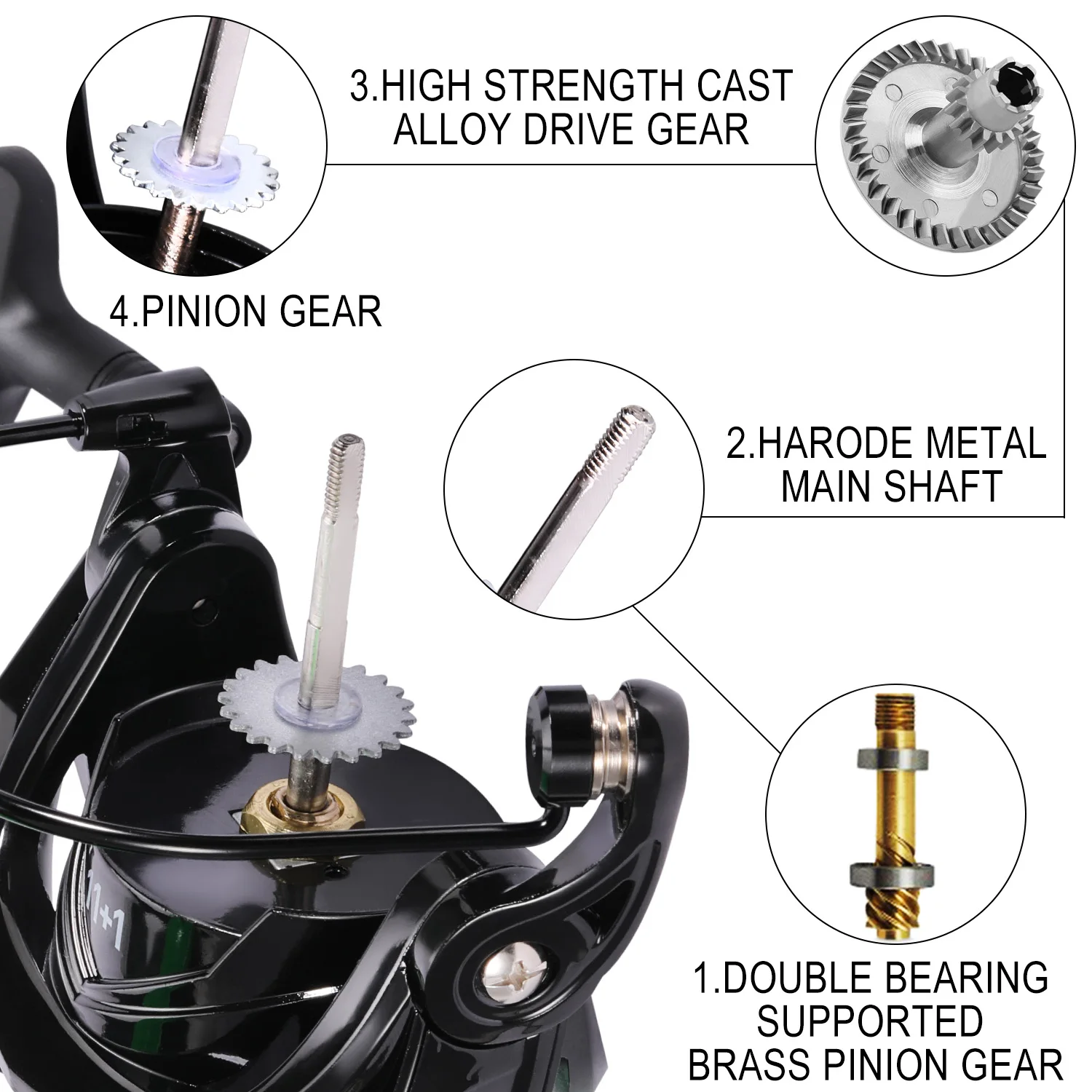 3.HIGH STRENGTH CAST ALLOY DRIVE GEAR

4.PINION GEAR

2.HARODE METAL MAIN SHAFT

11+1

1.DOUBLE BEARING SUPPORTED BRASS PINION GEAR