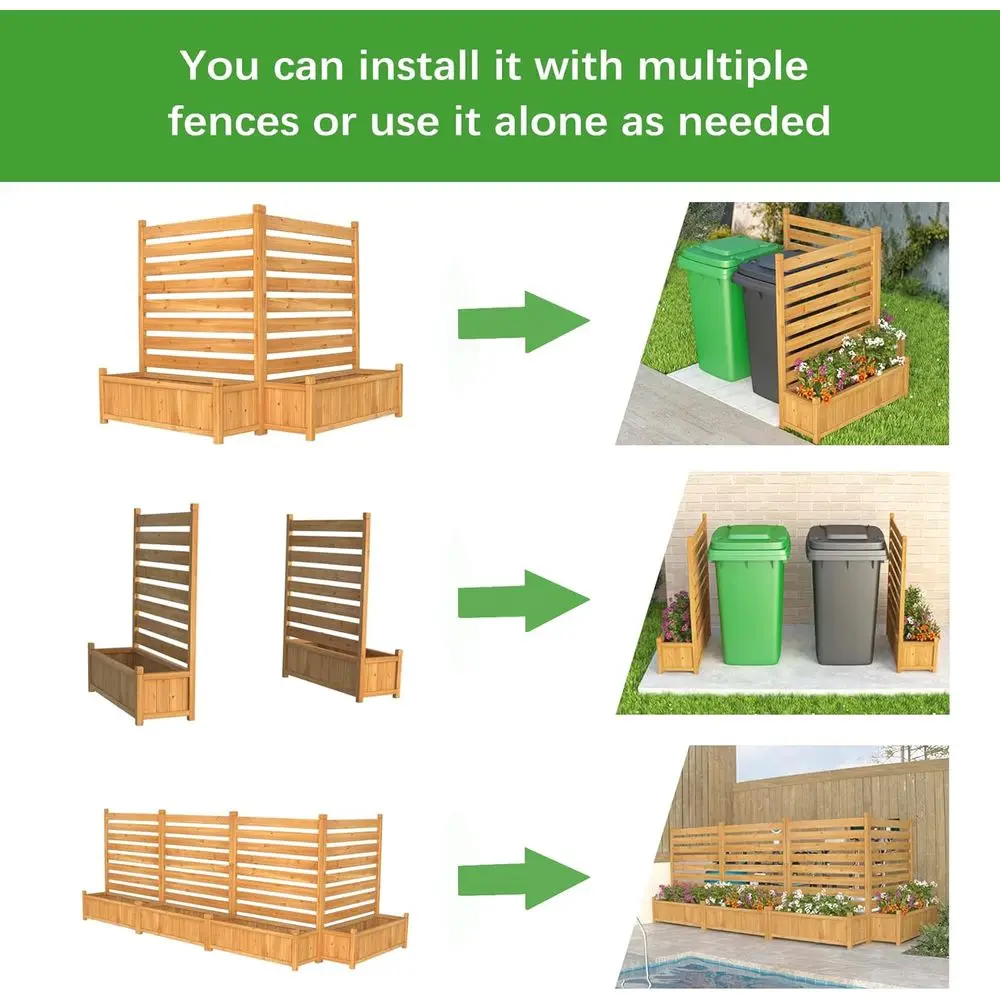 You can install it with multiple fences or use it alone as needed