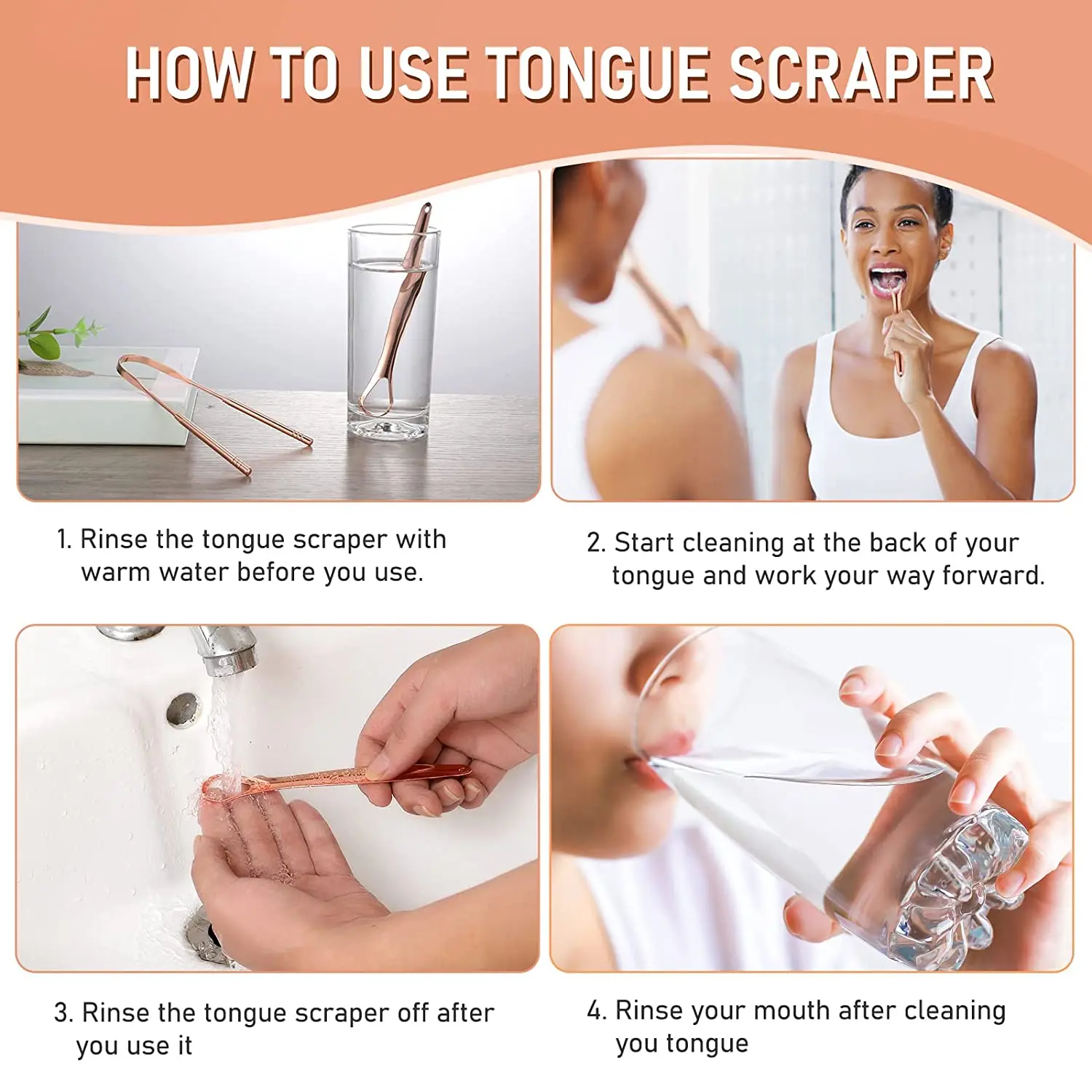 HOW TO USE TONGUE SCRAPER

1. Rinse the tongue scraper with warm water before you use.

2. Start cleaning at the back of your tongue and work your way forward.

3. Rinse the tongue scraper off after you use it

4. Rinse your mouth after cleaning you tongue