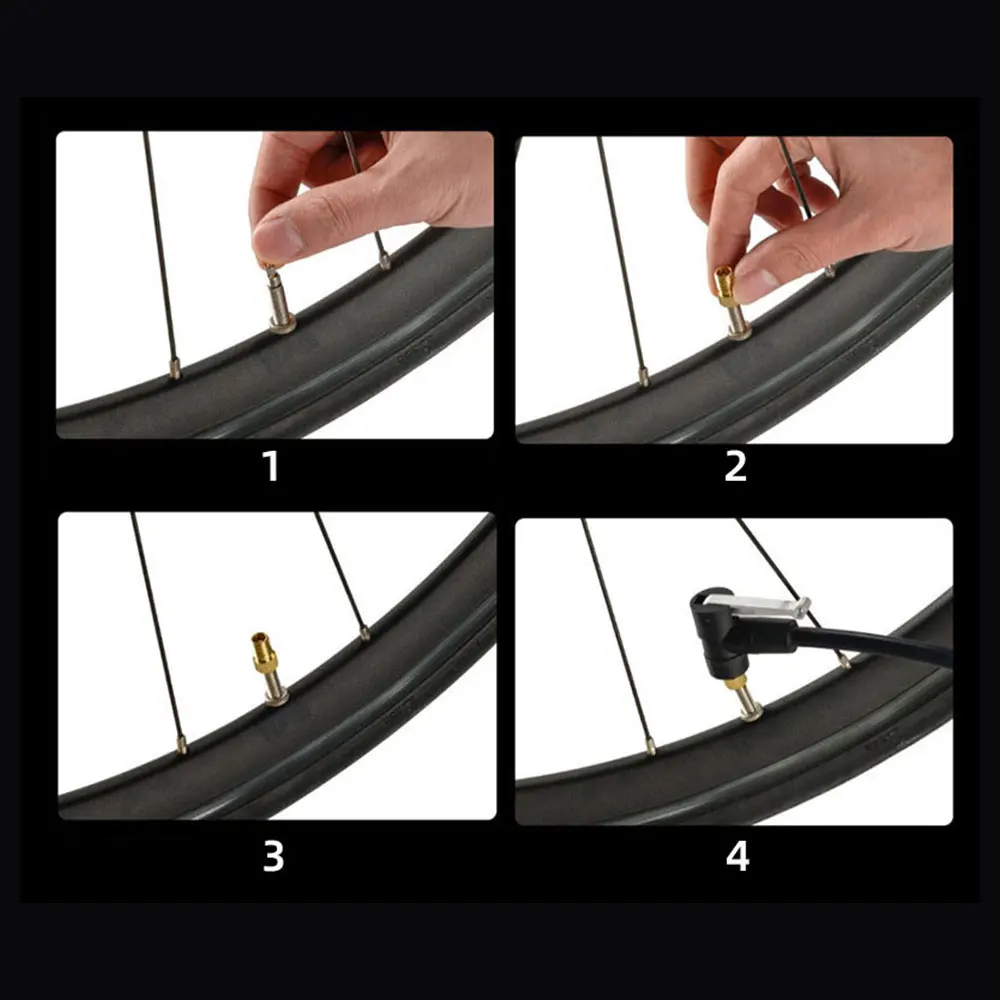 1

2

3

4