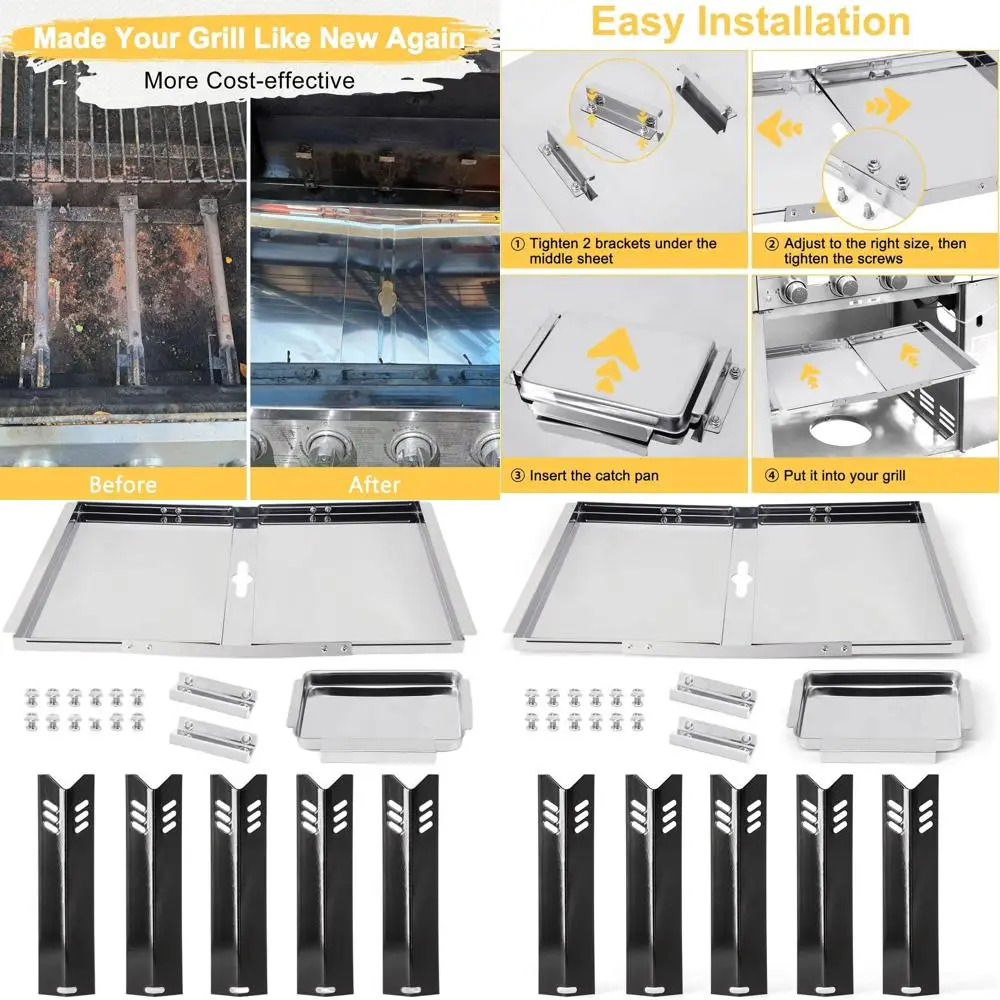 Made Your Grill Like New Again

More Cost-effective

Before

After

Easy Installation

① Tighten 2 brackets under the middle sheet

② Adjust to the right size, then tighten the screws

③ Insert the catch pan

④ Put it into your grill