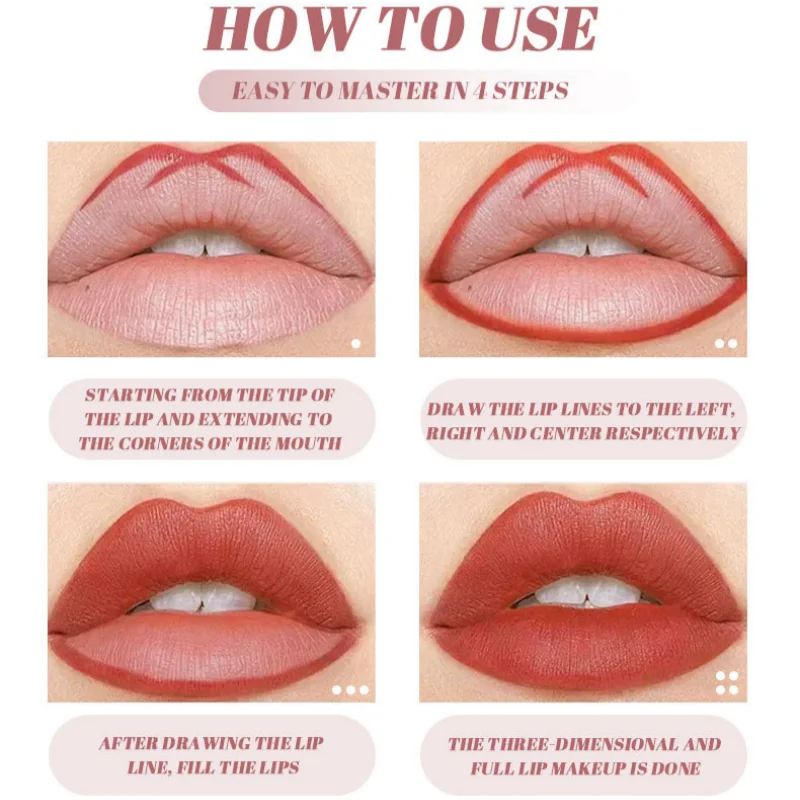 HOW TO USE

EASY TO MASTER IN 4 STEPS

STARTING FROM THE TIP OF THE LIP AND EXTENDING TO THE CORNERS OF THE MOUTH

DRAW THE LIP LINES TO THE LEFT, RIGHT AND CENTER RESPECTIVELY

AFTER DRAWING THE LIP LINE, FILL THE LIPS

THE THREE-DIMENSIONAL AND FULL LIP MAKEUP IS DONE