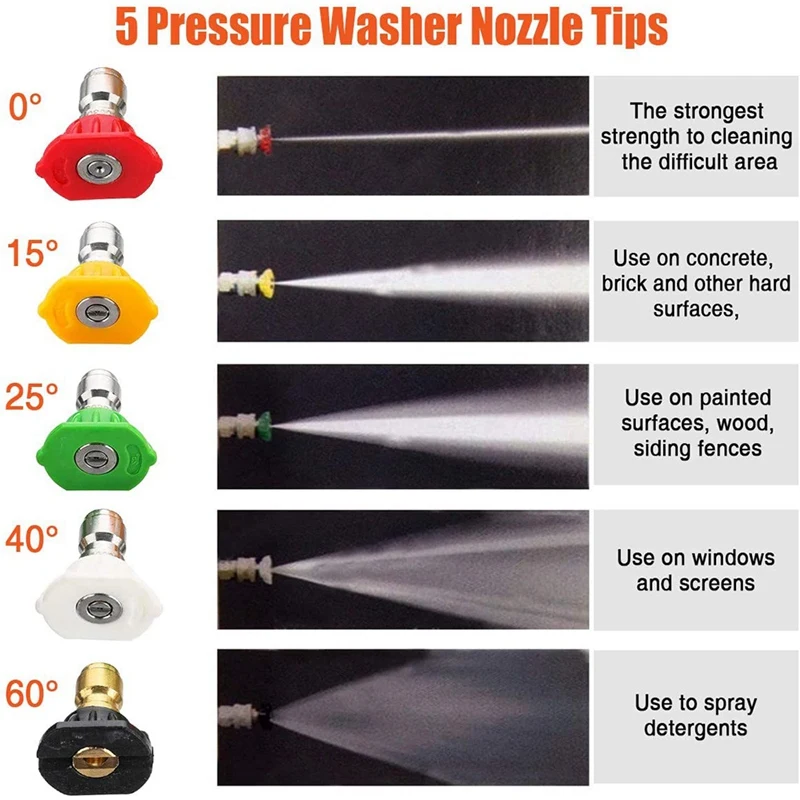 5 Pressure Washer Nozzle Tips

0°

The strongest strength to cleaning the difficult area

15°

Use on concrete, brick and other hard surfaces,

25°

Use on painted surfaces, wood, siding fences

40°

Use on windows and screens

60°

Use to spray detergents