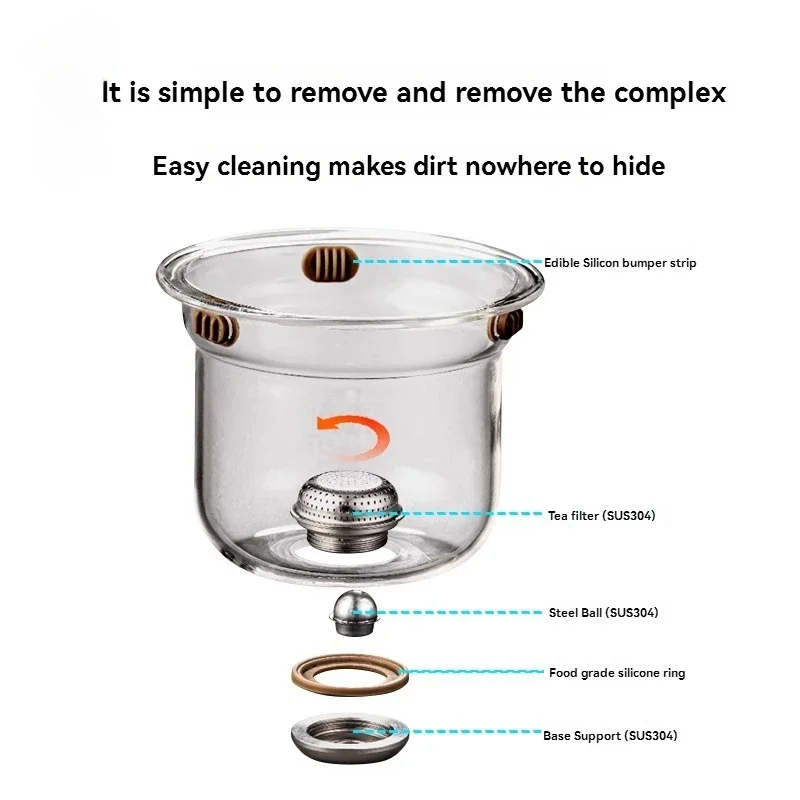 It is simple to remove and remove the complex

Easy cleaning makes dirt nowhere to hide

Edible Silicon bumper strip

Tea filter (SUS304)

Steel Ball (SUS304)

Food grade silicone ring

Base Support (SUS304)