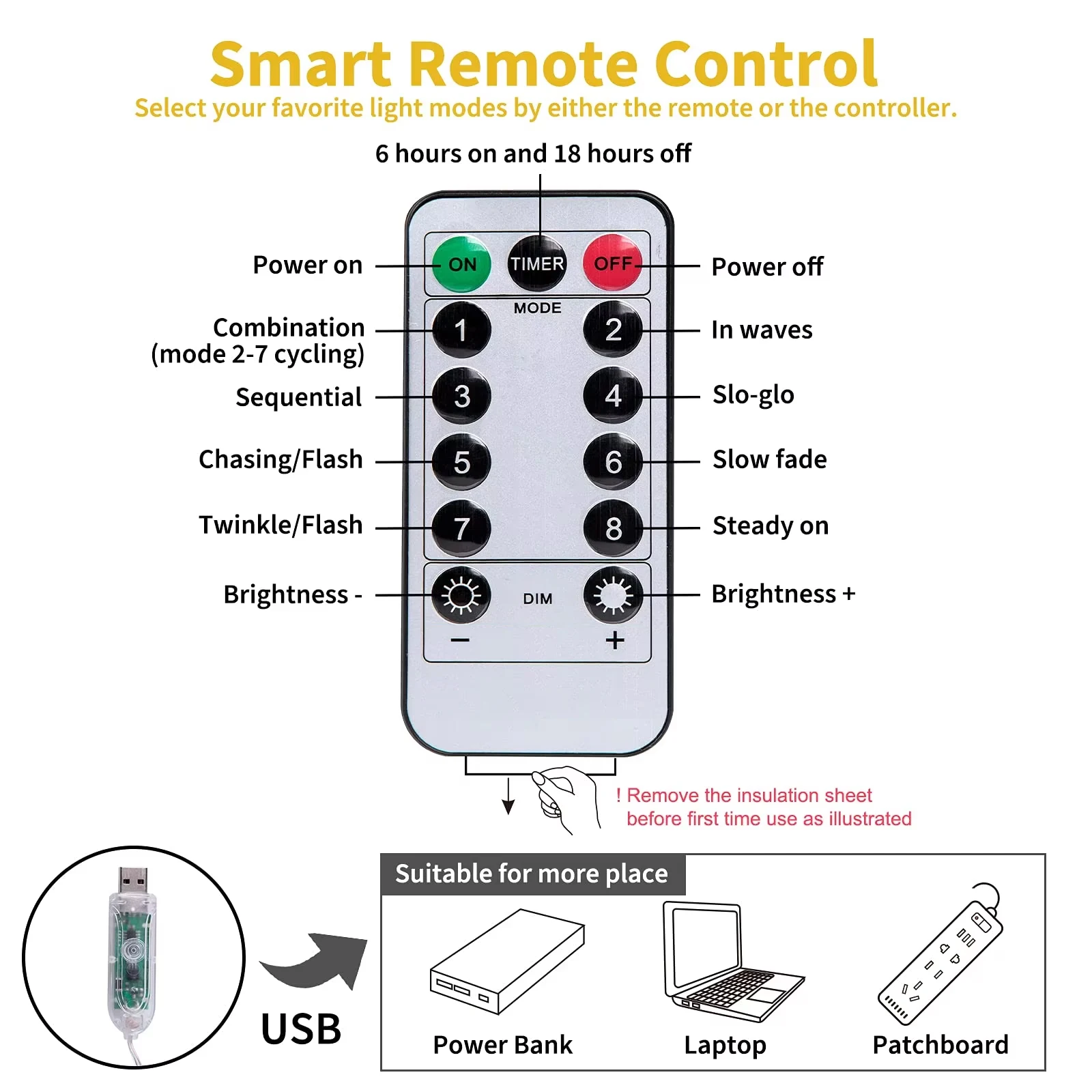 Smart Remote Control
Select your favorite light modes by either the remote or the controller.

6 hours on and 18 hours off

Power on
ON
TIMER
OFF
Power off

MODE
Combination (mode 2-7 cycling)
1
2
In waves

Sequential
3
4
Slo-glo

Chasing/Flash
5
6
Slow fade

Twinkle/Flash
7
8
Steady on

Brightness -
DIM
Brightness +
−
+

! Remove the insulation sheet before first time use as illustrated

USB

Suitable for more place
Power Bank
Laptop
Patchboard