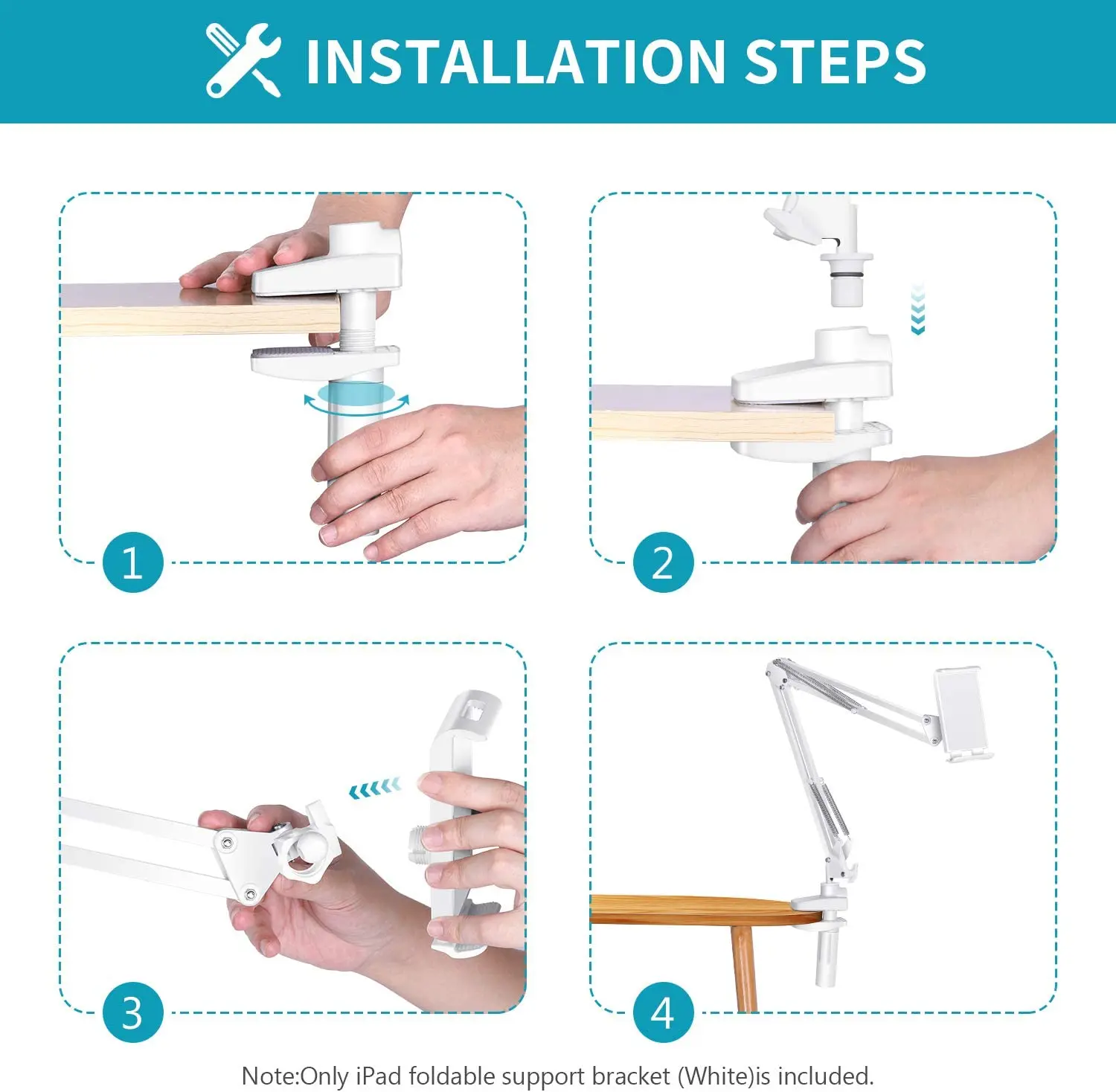 INSTALLATION STEPS

1

2

3

4

Note:Only iPad foldable support bracket (White)is included.