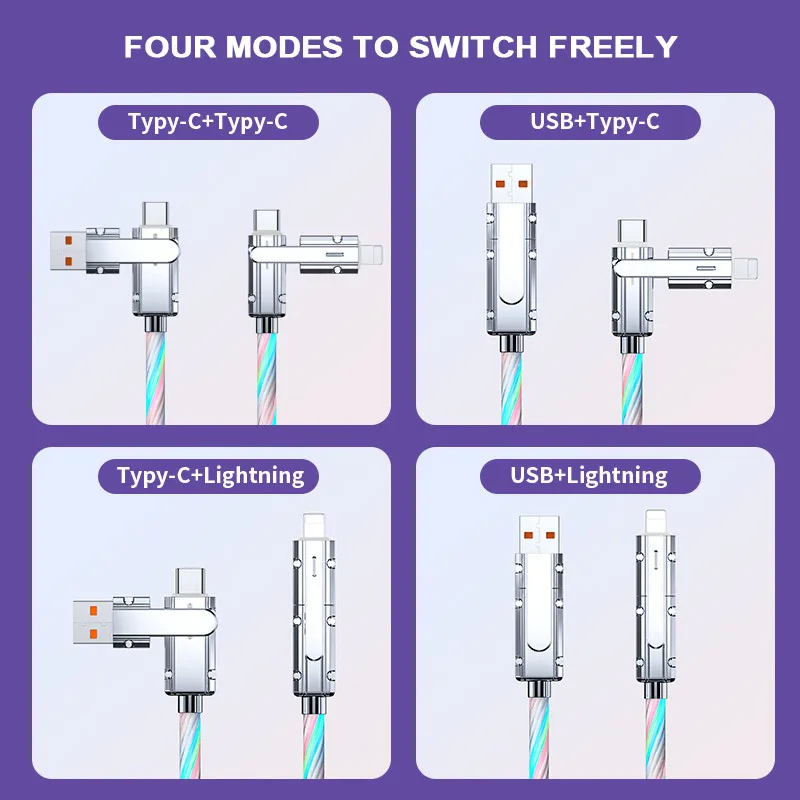 FOUR MODES TO SWITCH FREELY

Typy-C+Typy-C

USB+Typy-C

Typy-C+Lightning

USB+Lightning