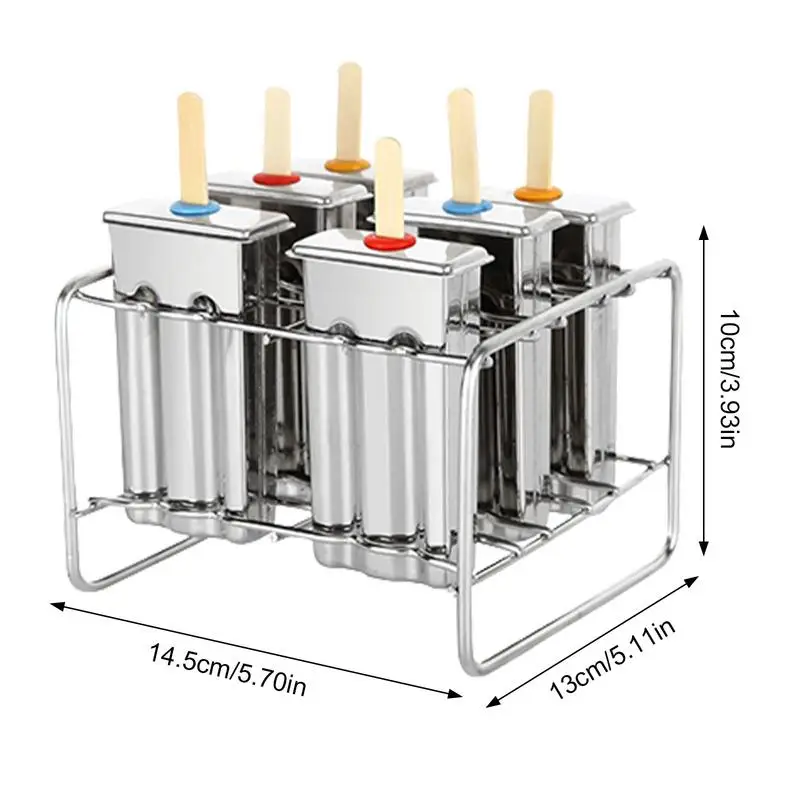 10cm/3.93in

14.5cm/5.70in

13cm/5.11in