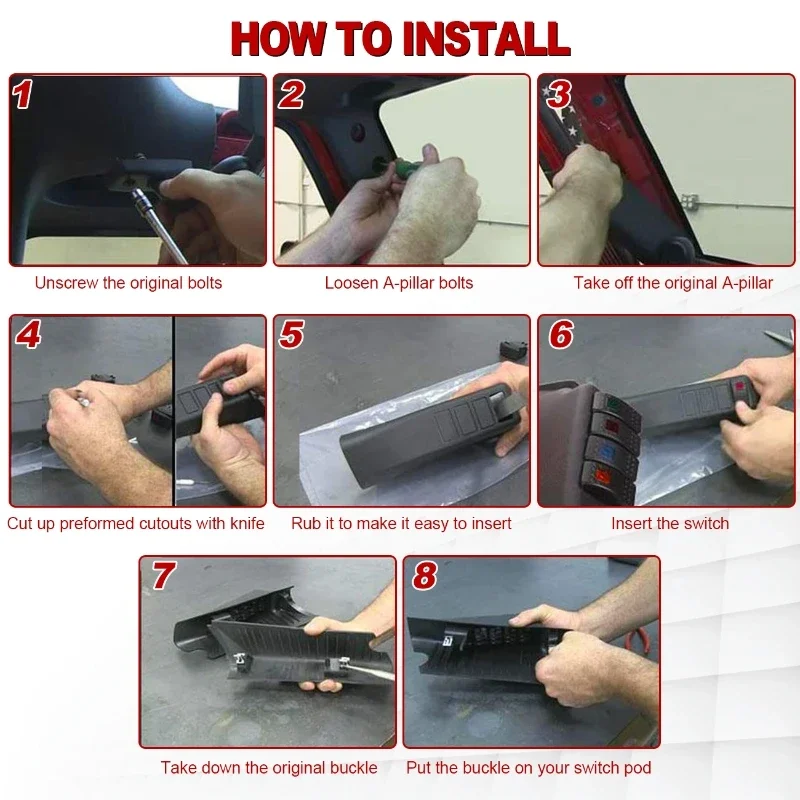 HOW TO INSTALL

1
Unscrew the original bolts

2
Loosen A-pillar bolts

3
Take off the original A-pillar

4
Cut up preformed cutouts with knife

5
Rub it to make it easy to insert

6
Insert the switch

7
Take down the original buckle

8
Put the buckle on your switch pod