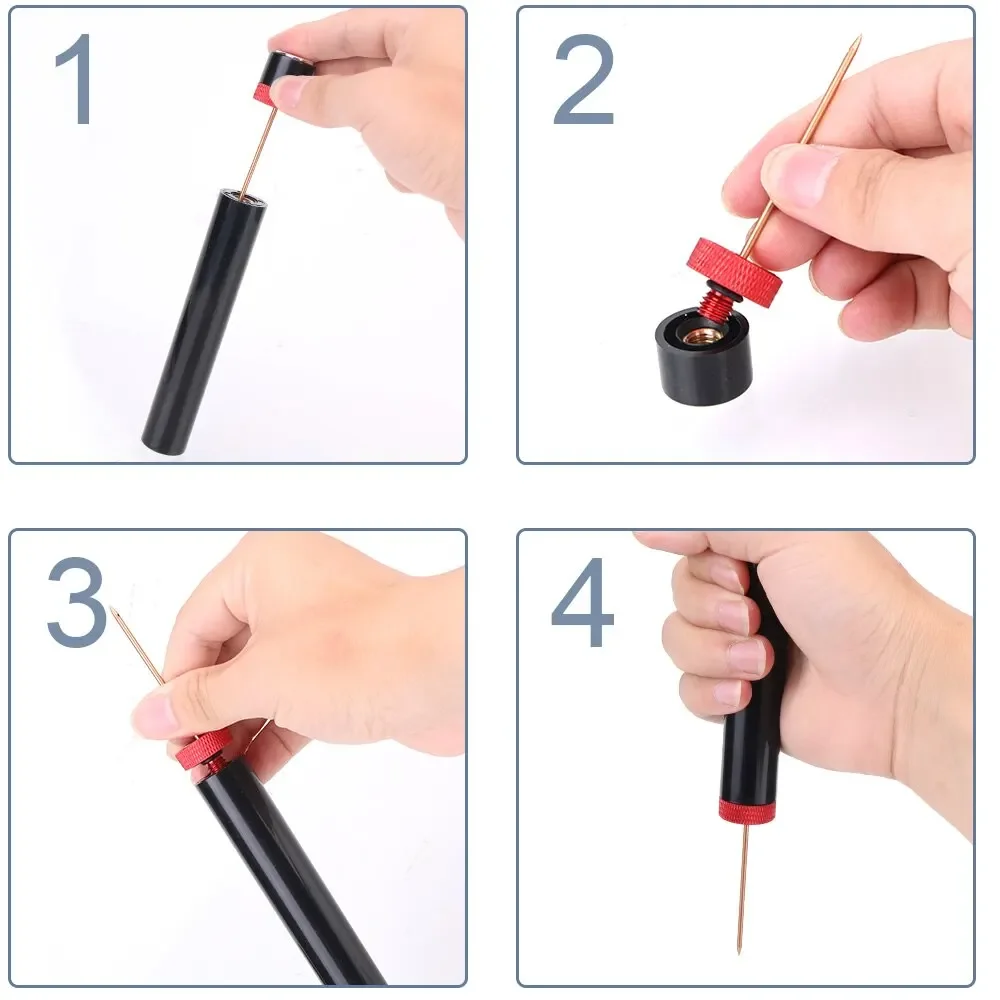 1

2

3

4