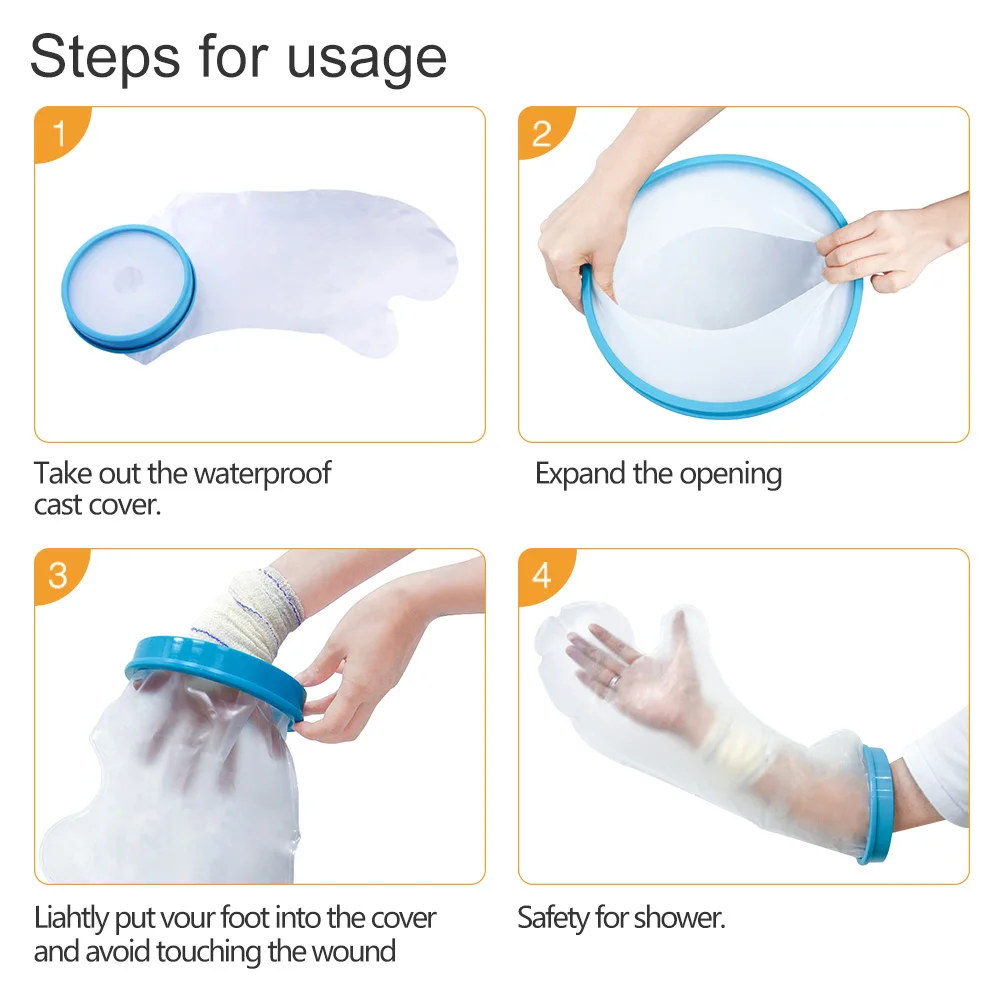 Steps for usage

1

Take out the waterproof cast cover.

2

Expand the opening

3

Liahtly put vour foot into the cover and avoid touching the wound

4

Safety for shower.