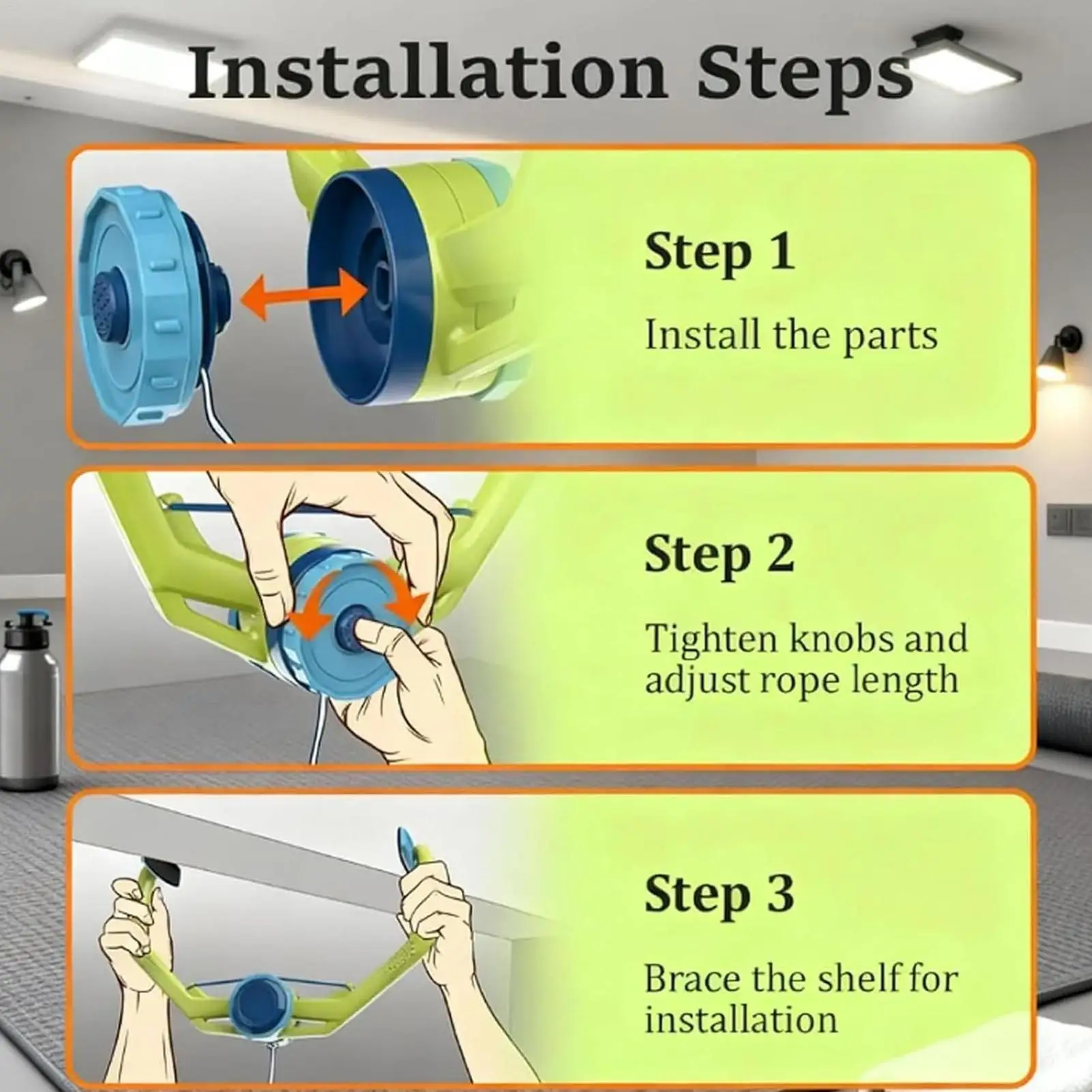 Installation Steps

Step 1

Install the parts

Step 2

Tighten knobs and adjust rope length

Step 3

Brace the shelf for installation