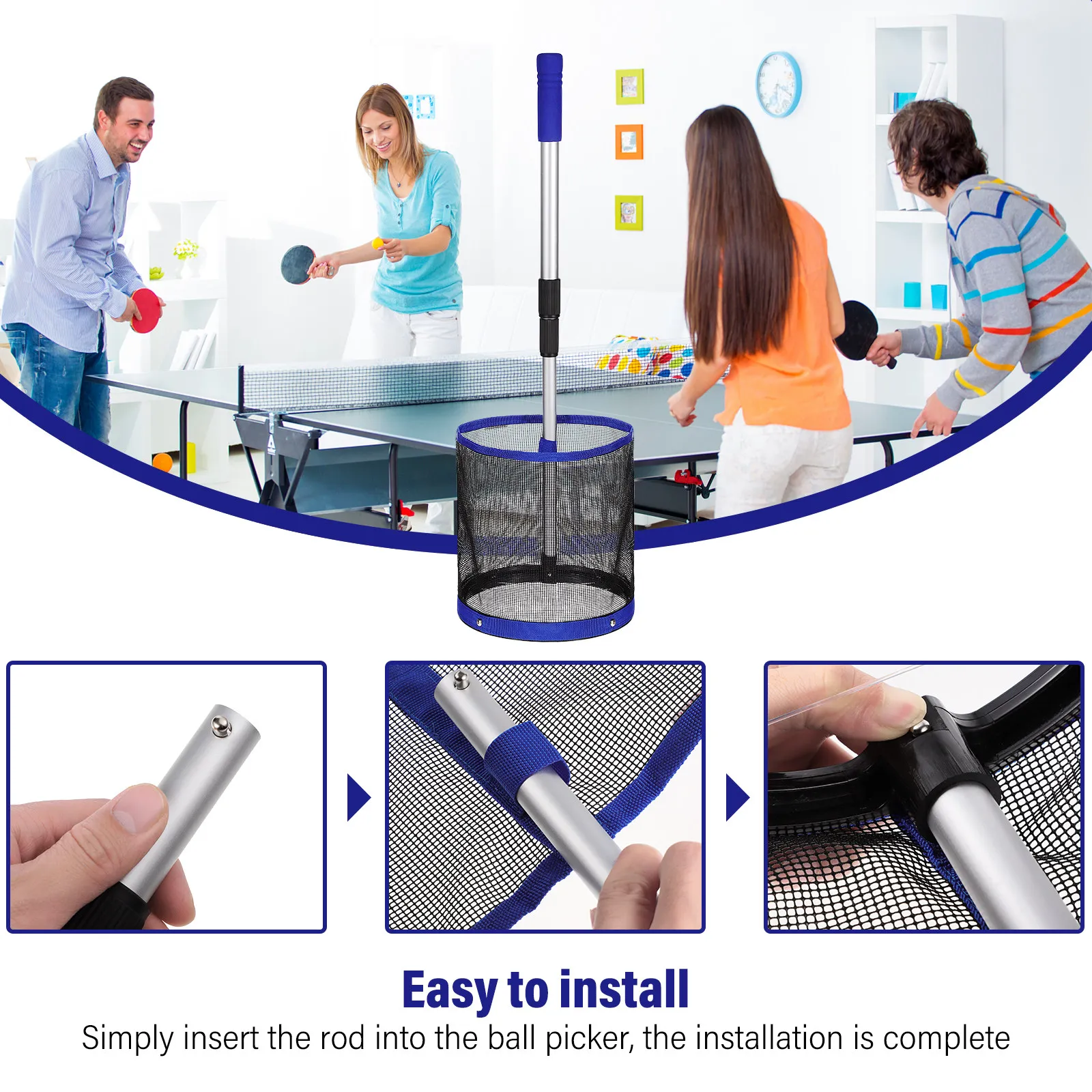 Easy to install

Simply insert the rod into the ball picker, the installation is complete