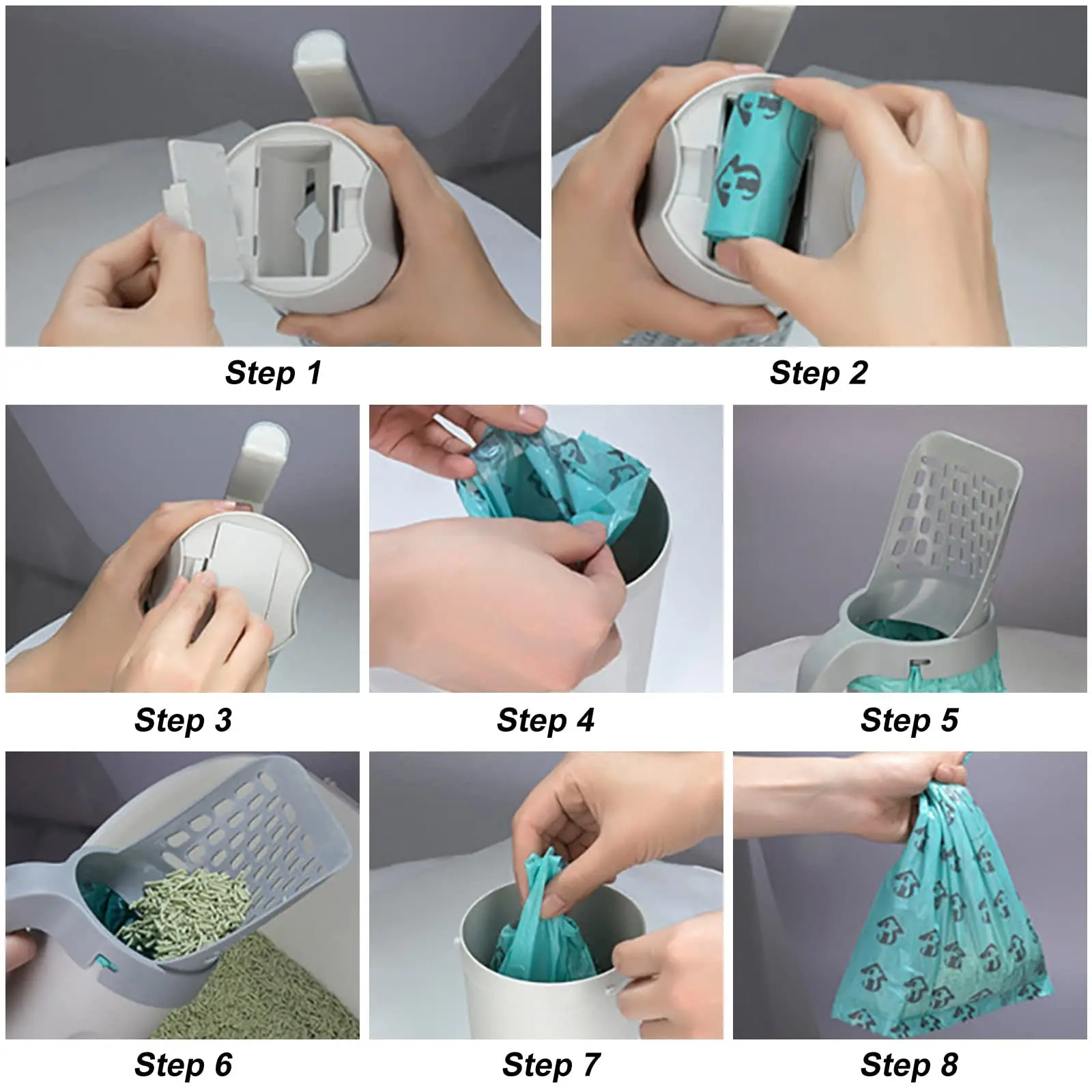 Step 1

Step 2

Step 3

Step 4

Step 5

Step 6

Step 7

Step 8