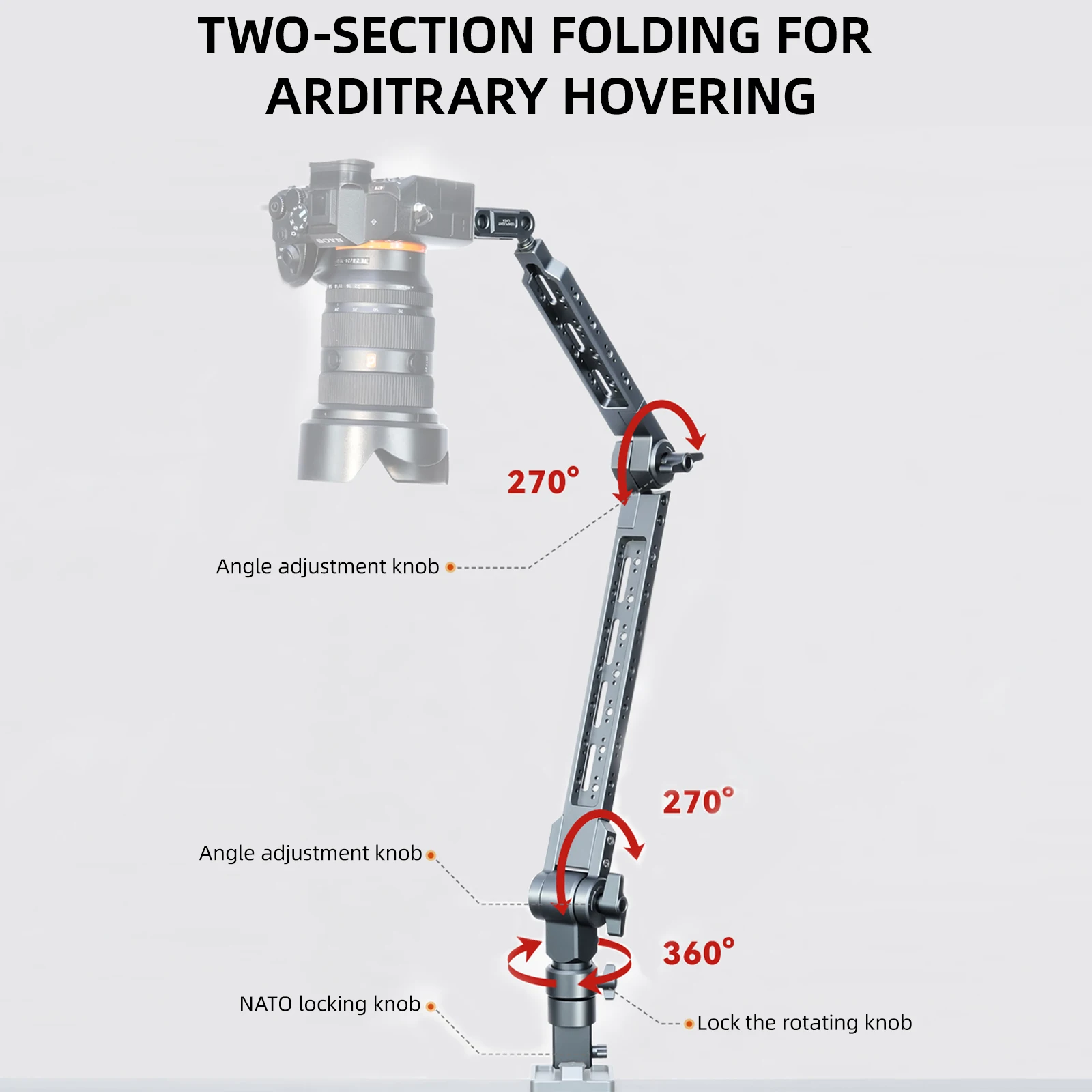 TWO-SECTION FOLDING FOR ARDITRARY HOVERING

270°

Angle adjustment knob

270°

Angle adjustment knob

360°

NATO locking knob

Lock the rotating knob