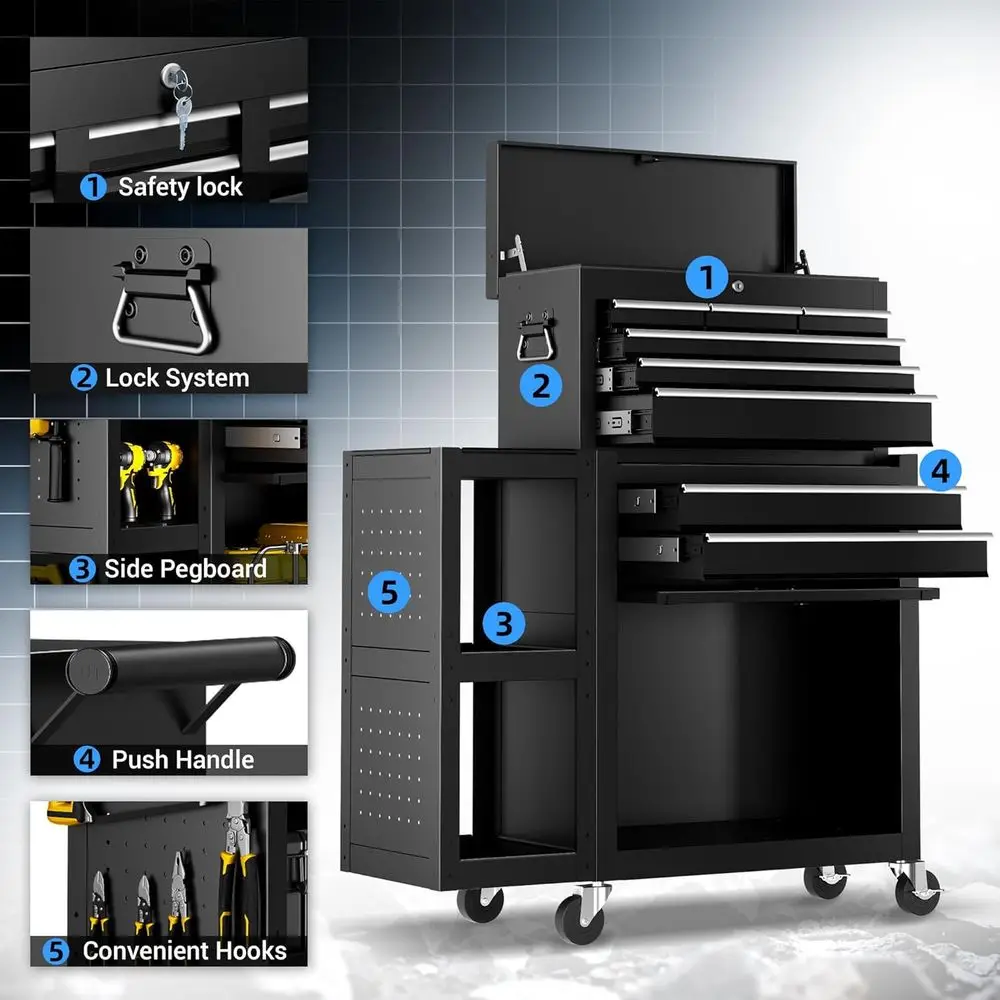 1 Safety lock

2 Lock System

3 Side Pegboard

4 Push Handle

5 Convenient Hooks

1

2

4

5

3