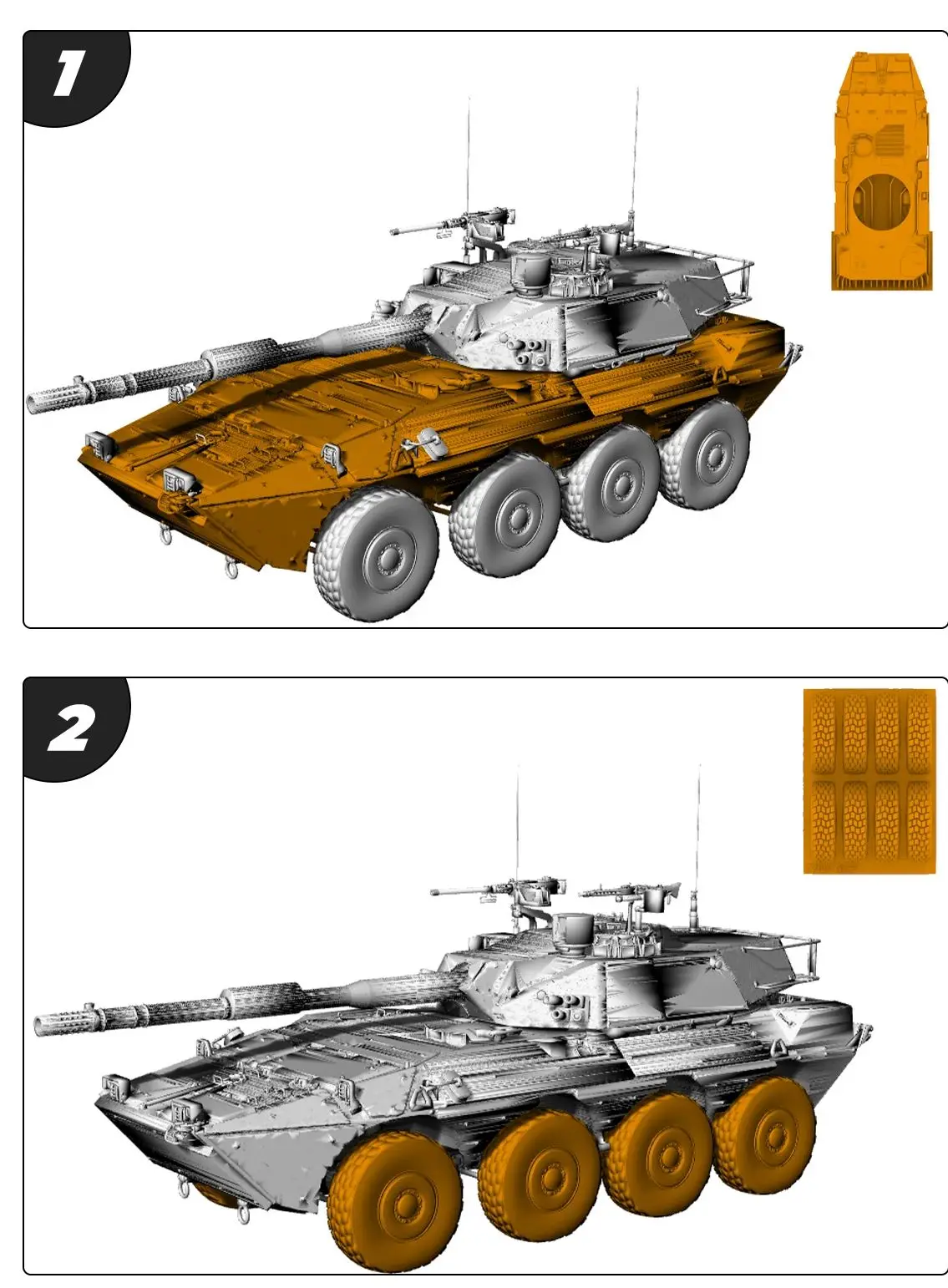 1

2