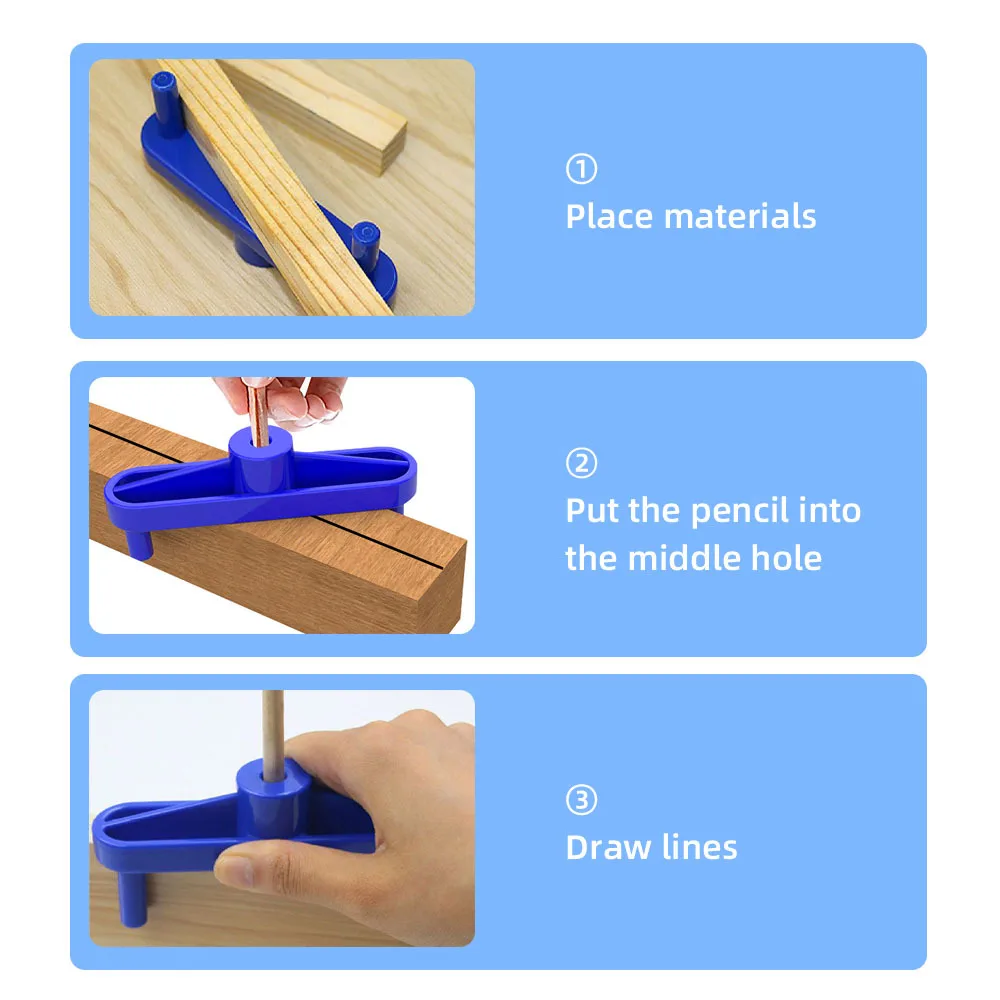 ①
Place materials

②
Put the pencil into the middle hole

③
Draw lines