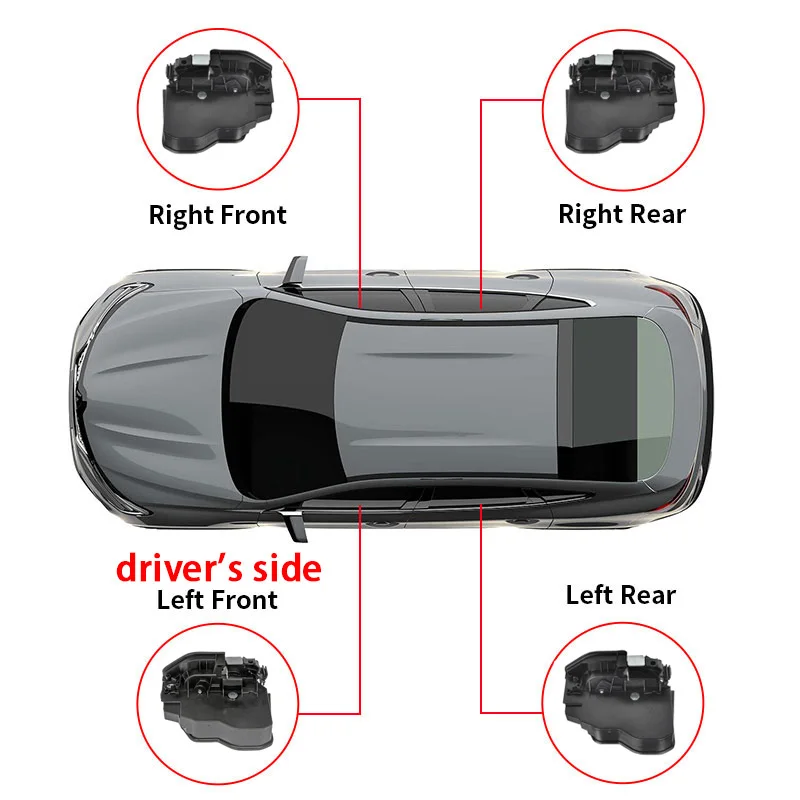 Right Front

Right Rear

driver's side
Left Front

Left Rear