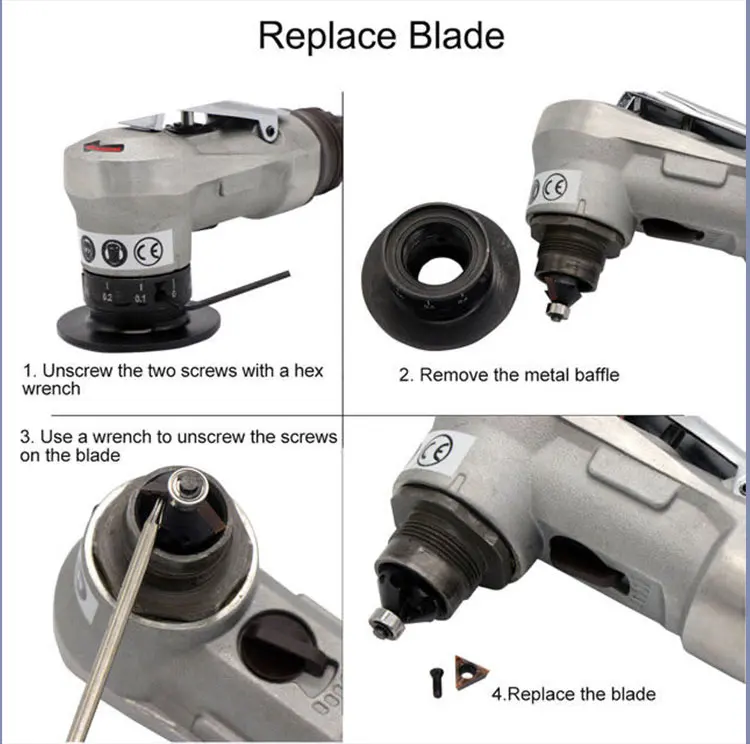 Replace Blade

CE

0.2 0.1 0

1. Unscrew the two screws with a hex wrench

CE

2. Remove the metal baffle

3. Use a wrench to unscrew the screws on the blade

CE

4.Replace the blade