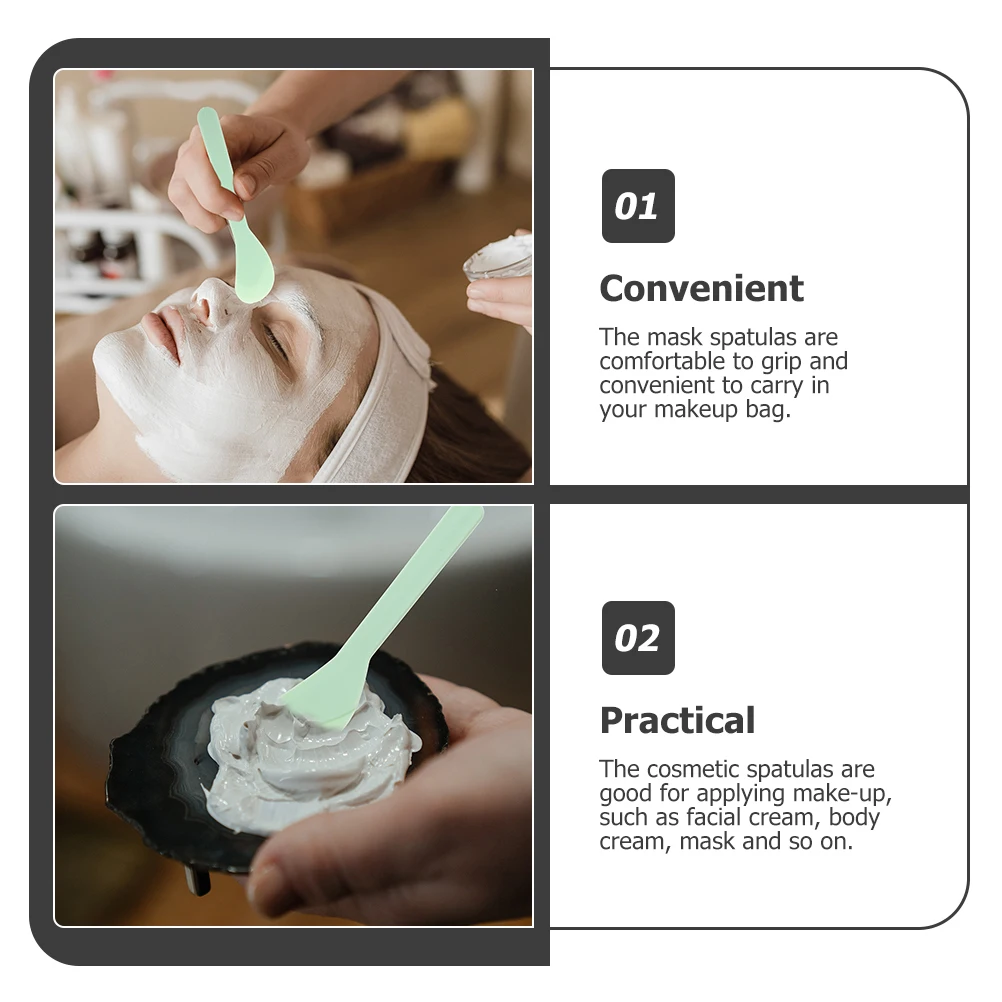 01

Convenient

The mask spatulas are comfortable to grip and convenient to carry in your makeup bag.

02

Practical

The cosmetic spatulas are good for applying make-up, such as facial cream, body cream, mask and so on.