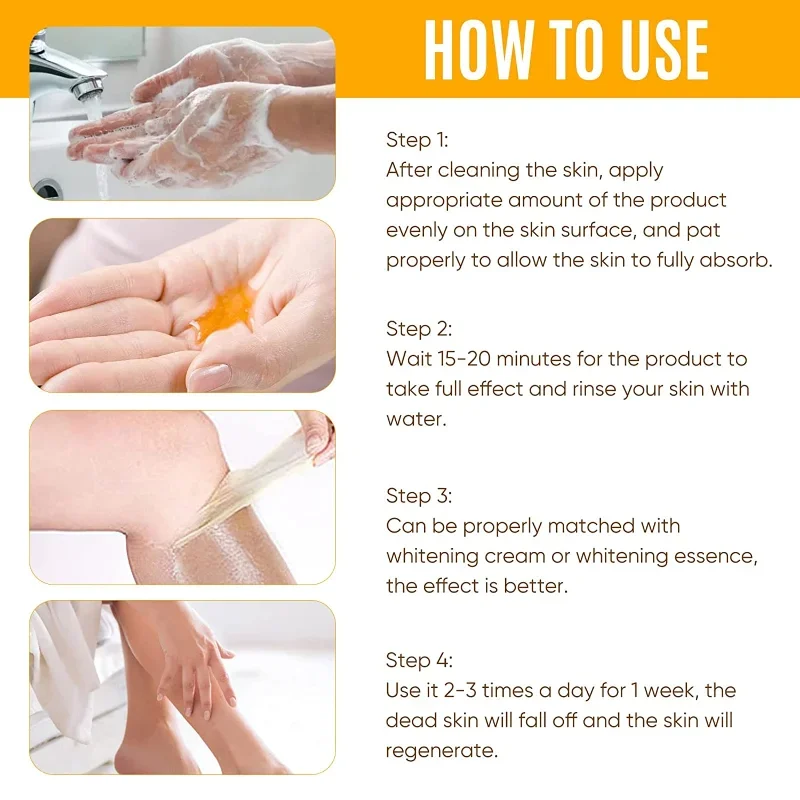 HOW TO USE

Step 1:
After cleaning the skin, apply appropriate amount of the product evenly on the skin surface, and pat properly to allow the skin to fully absorb.

Step 2:
Wait 15-20 minutes for the product to take full effect and rinse your skin with water.

Step 3:
Can be properly matched with whitening cream or whitening essence, the effect is better.

Step 4:
Use it 2-3 times a day for 1 week, the dead skin will fall off and the skin will regenerate.