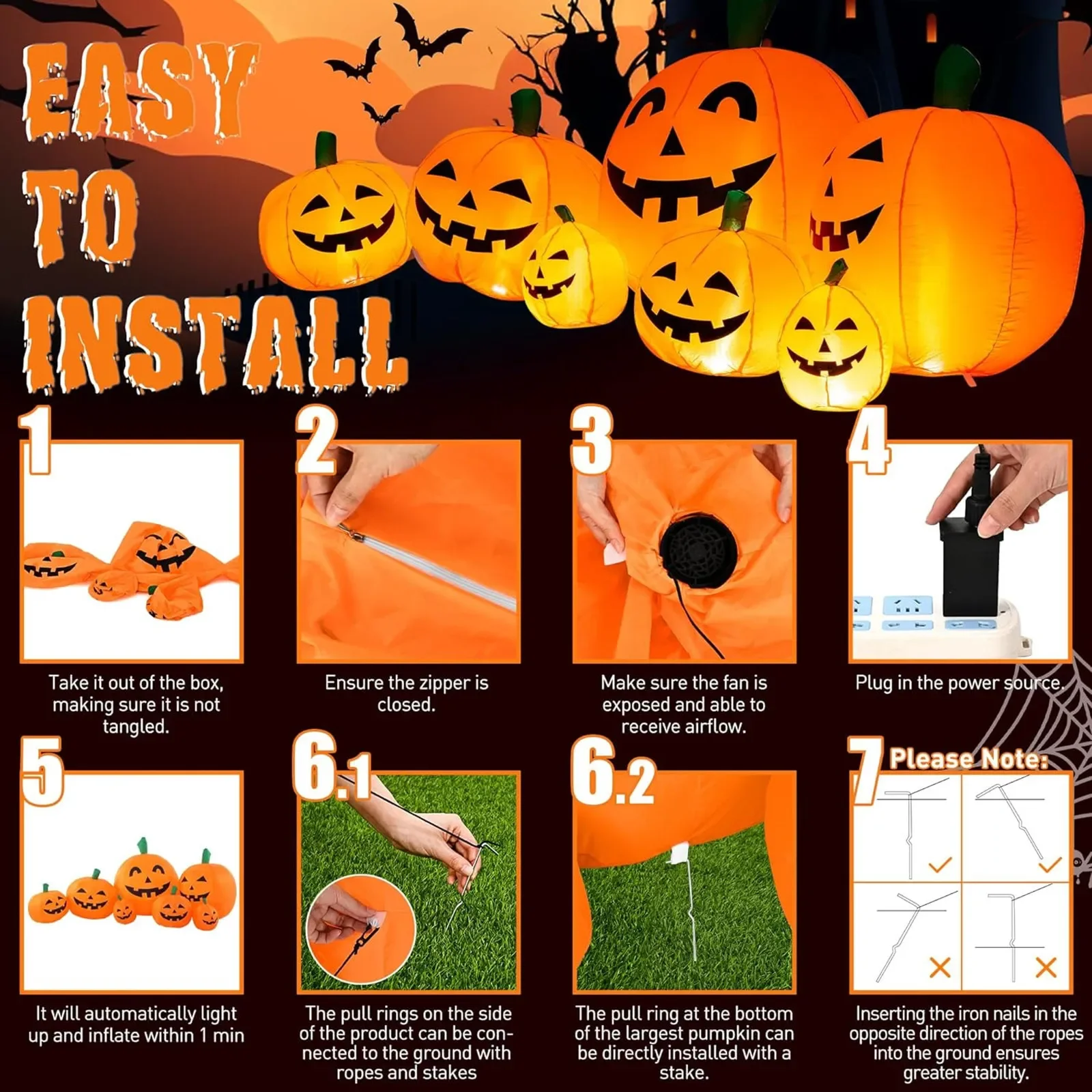 EASY TO INSTALL

1
Take it out of the box, making sure it is not tangled.

2
Ensure the zipper is closed.

3
Make sure the fan is exposed and able to receive airflow.

4
Plug in the power source.

5
It will automatically light up and inflate within 1 min

6.1
The pull rings on the side of the product can be connected to the ground with ropes and stakes

6.2
The pull ring at the bottom of the largest pumpkin can be directly installed with a stake.

7
Please Note:
Inserting the iron nails in the opposite direction of the ropes into the ground ensures greater stability.