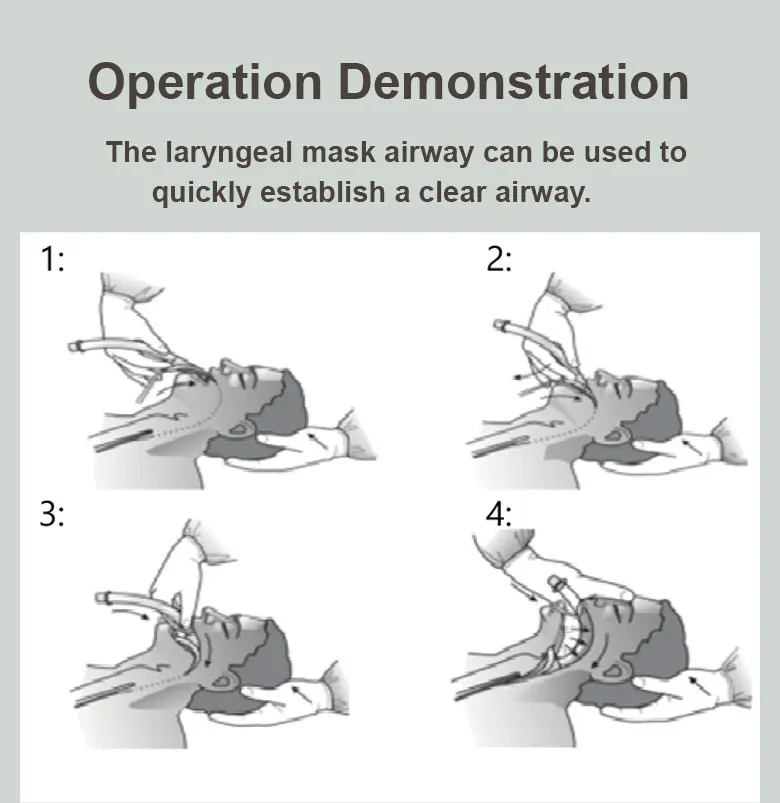 Operation Demonstration

The laryngeal mask airway can be used to quickly establish a clear airway.

1:

2:

3:

4: