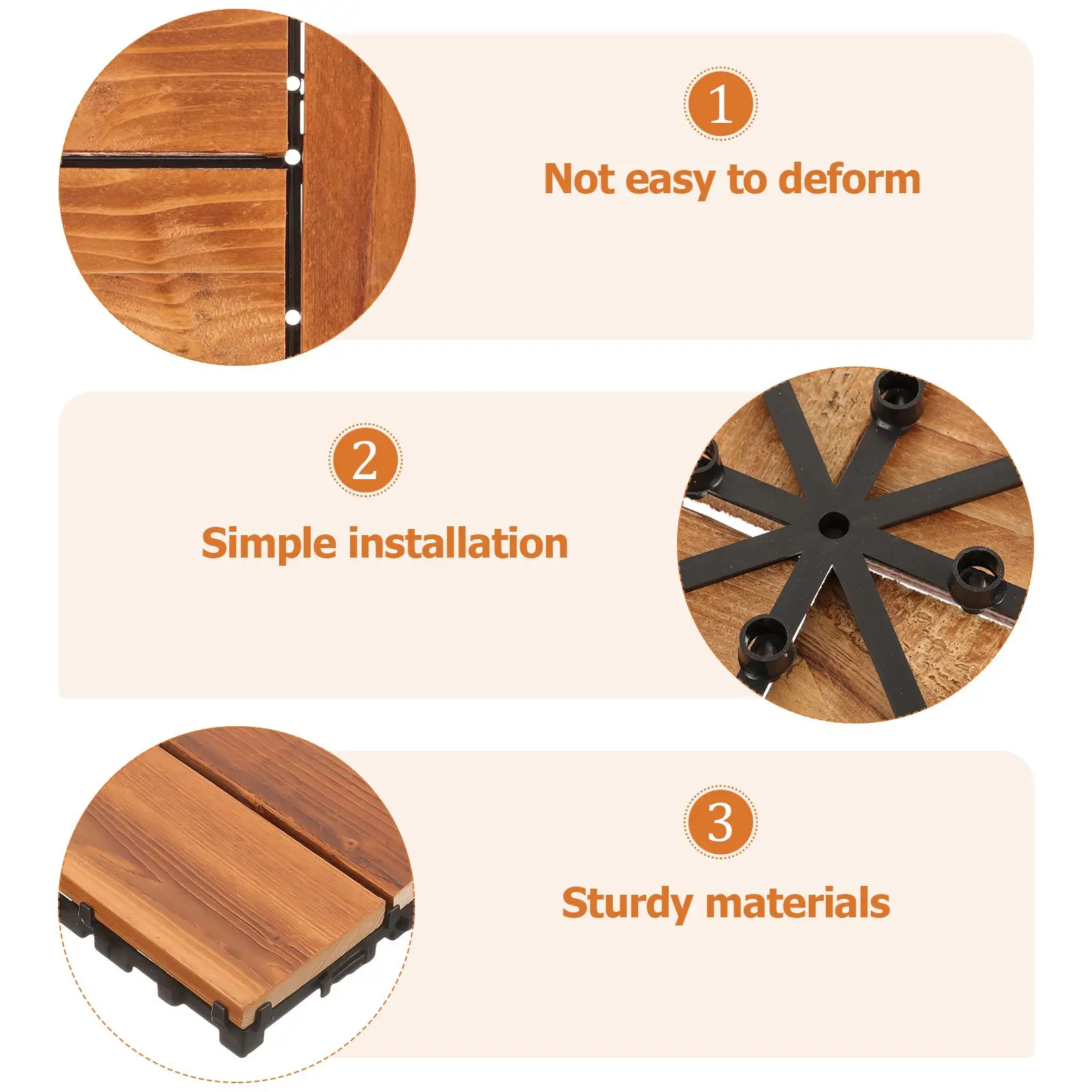 1

Not easy to deform

2

Simple installation

3

Sturdy materials