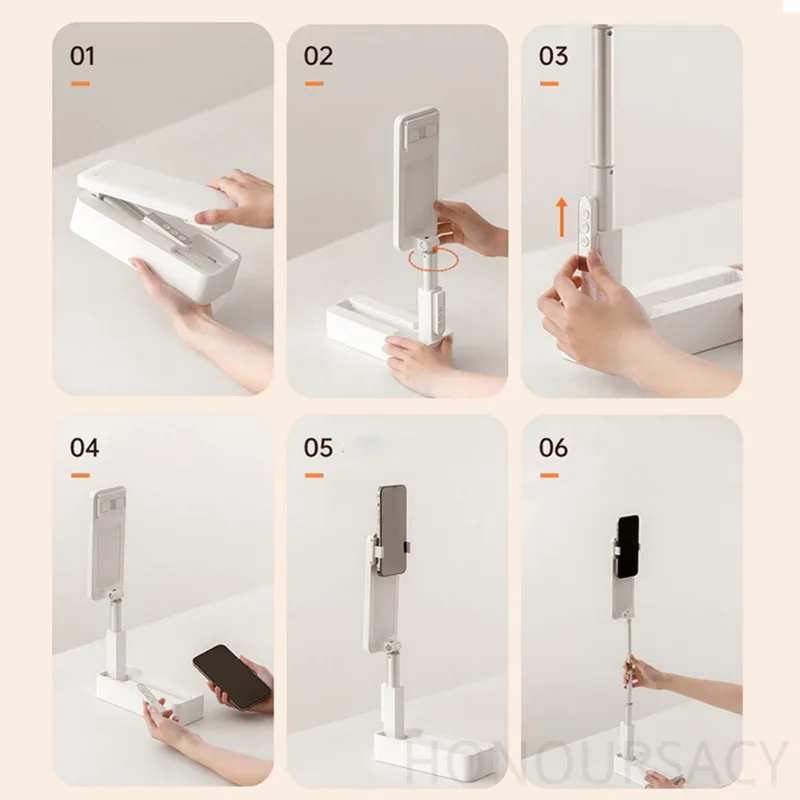 01

02

03

04

05

06

HONOURSACY