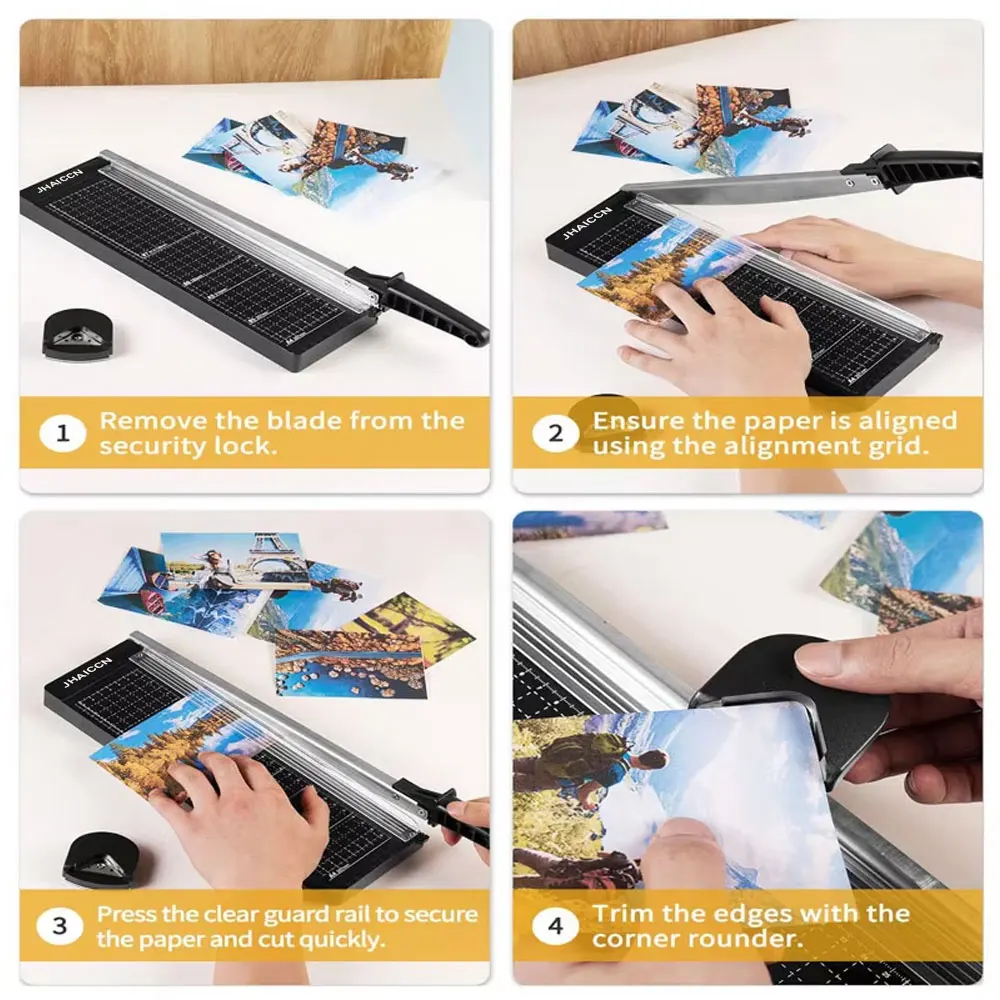 JHAICCN

1 Remove the blade from the security lock.

JHAICCN

2 Ensure the paper is aligned using the alignment grid.

JHAICCN

3 Press the clear guard rail to secure the paper and cut quickly.

4 Trim the edges with the corner rounder.