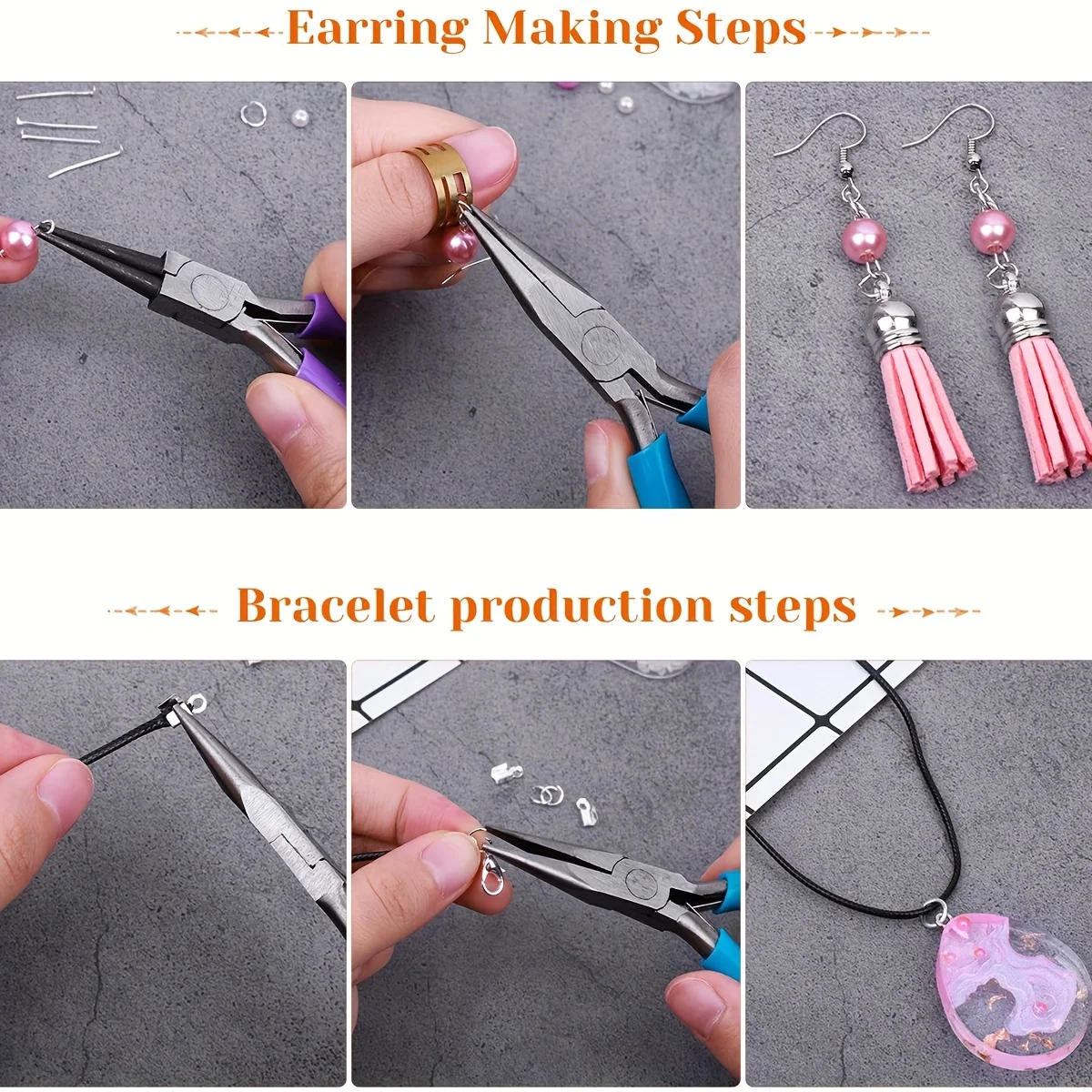 Earring Making Steps

Bracelet production steps