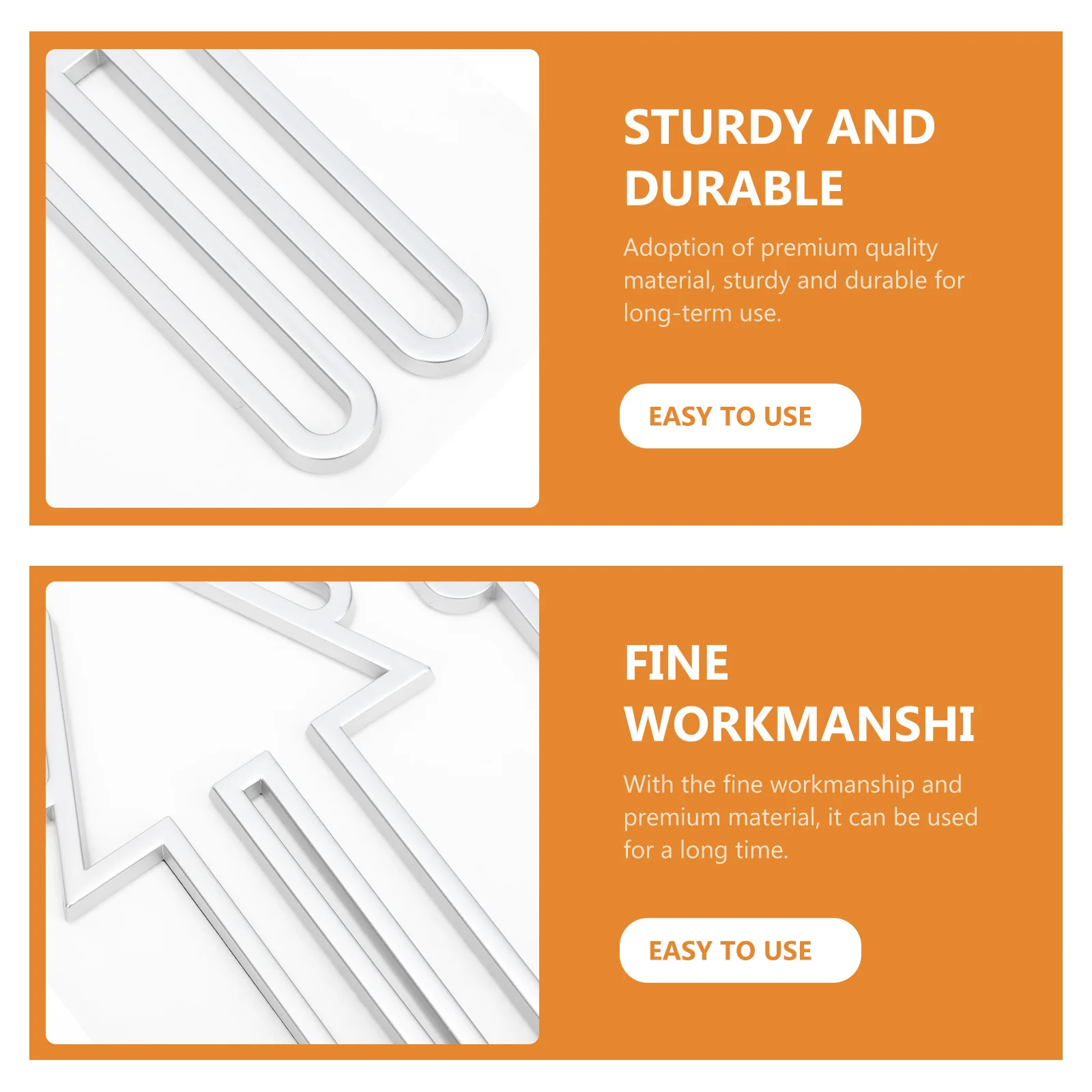 STURDY AND DURABLE

Adoption of premium quality material, sturdy and durable for long-term use.

EASY TO USE

FINE WORKMANSHI

With the fine workmanship and premium material, it can be used for a long time.

EASY TO USE