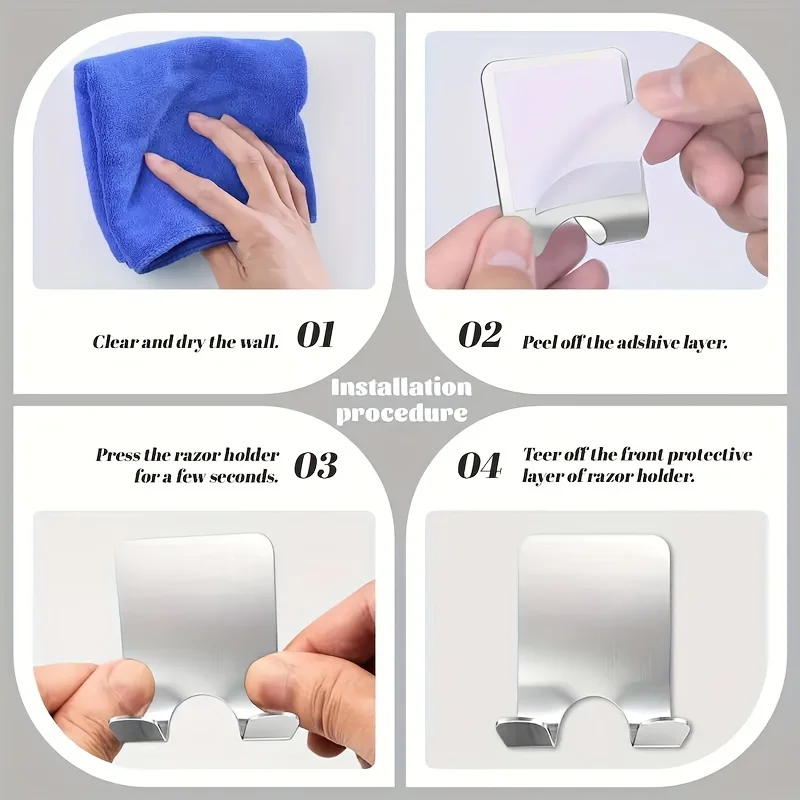 Clear and dry the wall. 01

02 Peel off the adshive layer.

Installation procedure

Press the razor holder for a few seconds. 03

04 Teer off the front protective layer of razor holder.