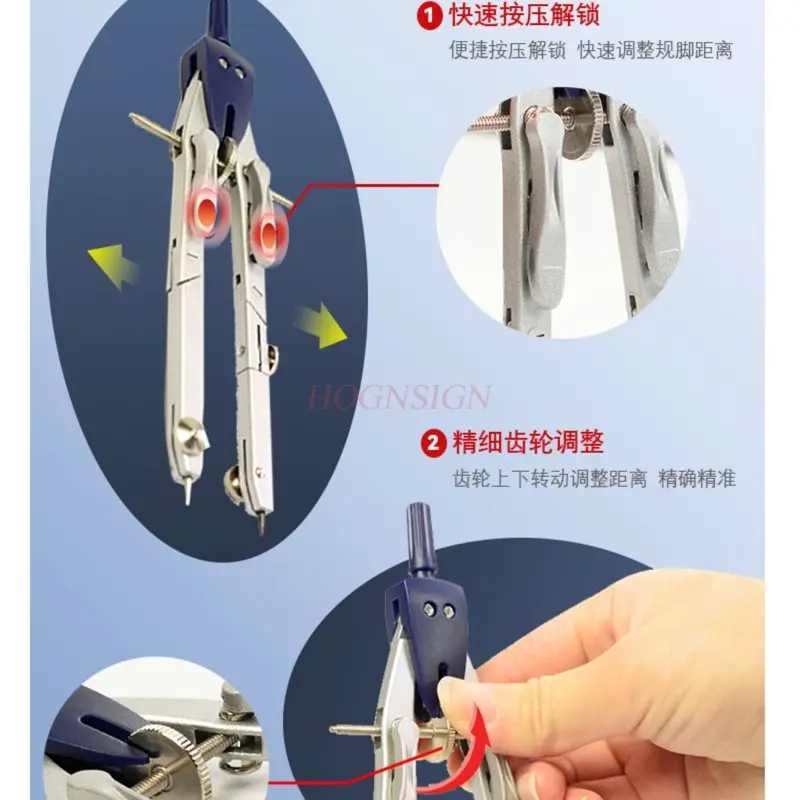 1 快速按压解锁
便捷按压解锁 快速调整规脚距离

HOGNSIGN

2 精细齿轮调整
齿轮上下转动调整距离 精确精准