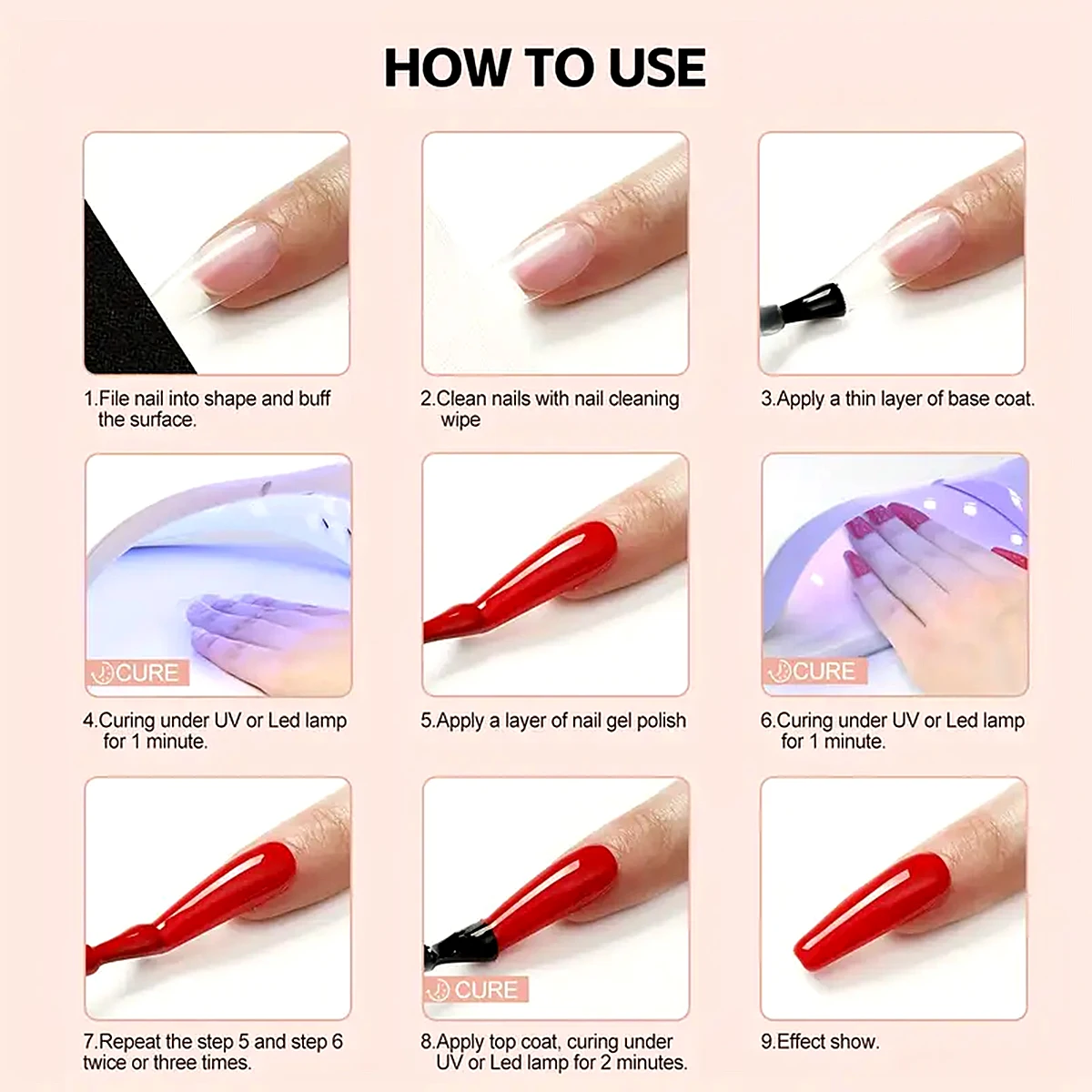 HOW TO USE

1.File nail into shape and buff the surface.

2.Clean nails with nail cleaning wipe

3.Apply a thin layer of base coat.

CURE

4.Curing under UV or Led lamp for 1 minute.

5.Apply a layer of nail gel polish

CURE

6.Curing under UV or Led lamp for 1 minute.

7.Repeat the step 5 and step 6 twice or three times.

CURE

8.Apply top coat, curing under UV or Led lamp for 2 minutes.

9.Effect show.