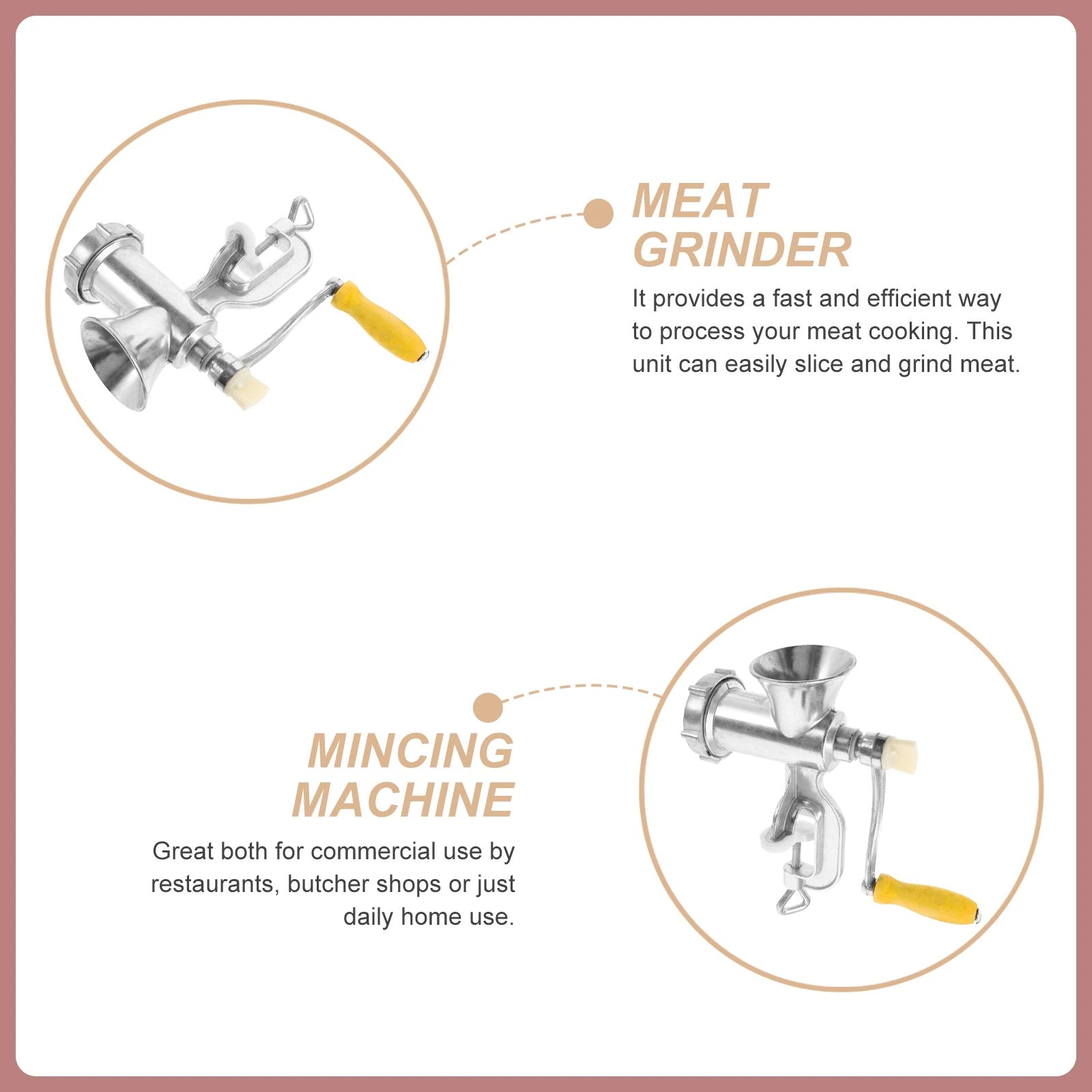 MEAT GRINDER

It provides a fast and efficient way to process your meat cooking. This unit can easily slice and grind meat.

MINCING MACHINE

Great both for commercial use by restaurants, butcher shops or just daily home use.